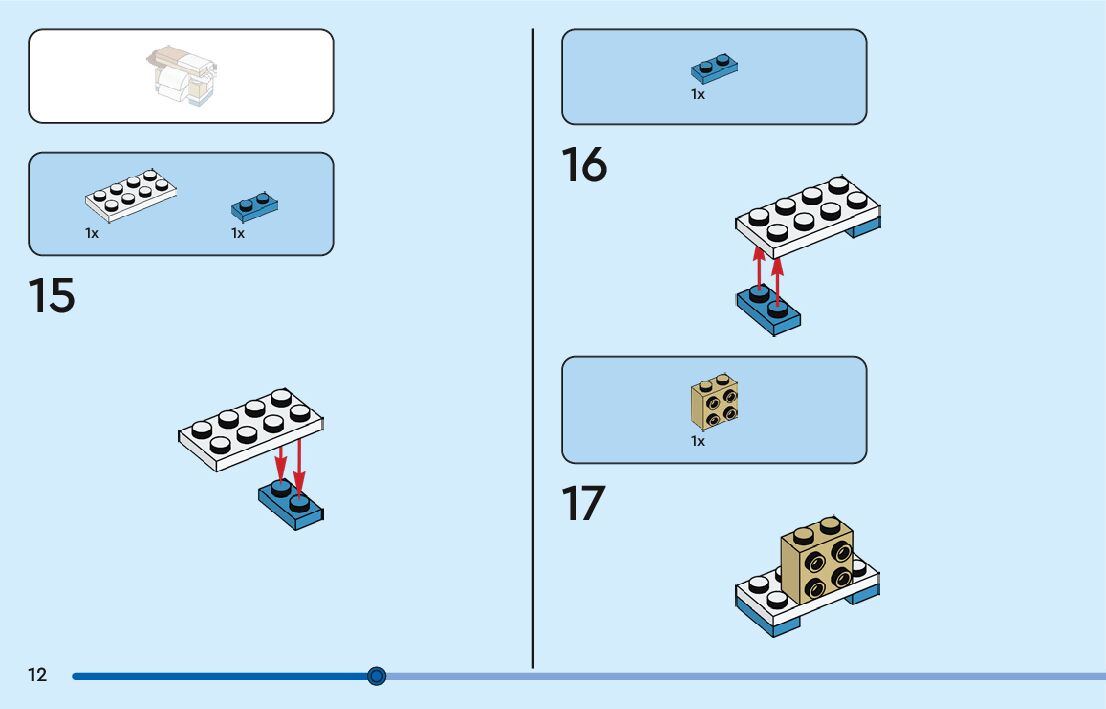 1x 1x

15

1x

16

1x

17

12