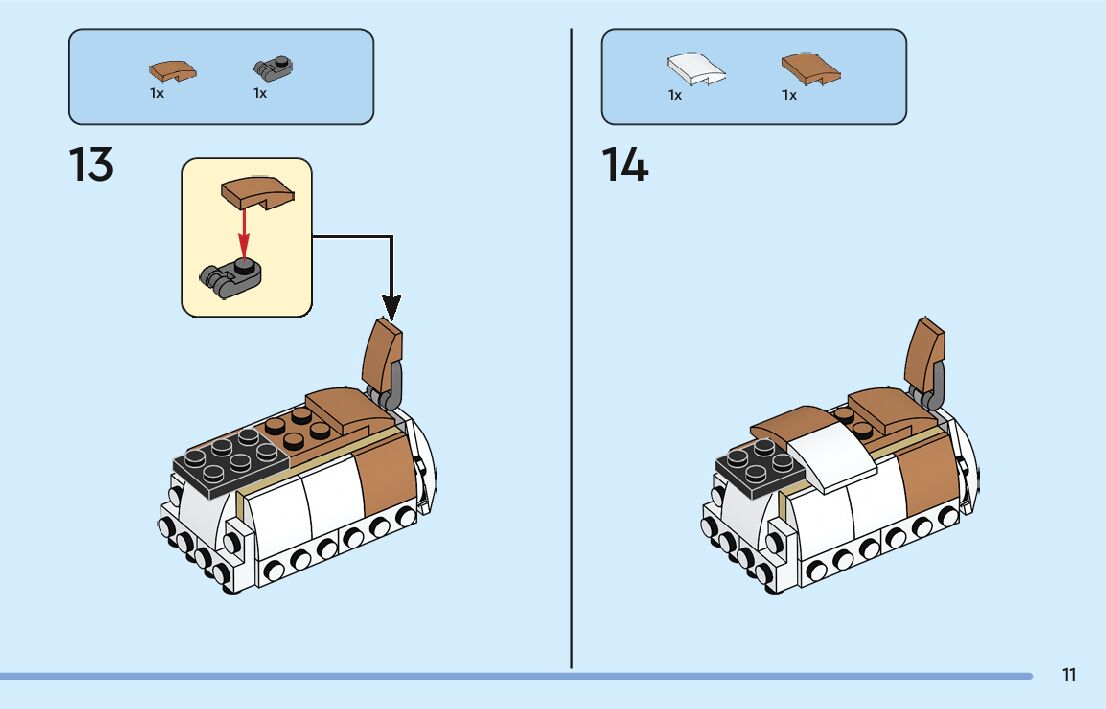 1x 1x

13

1x 1x

14

11