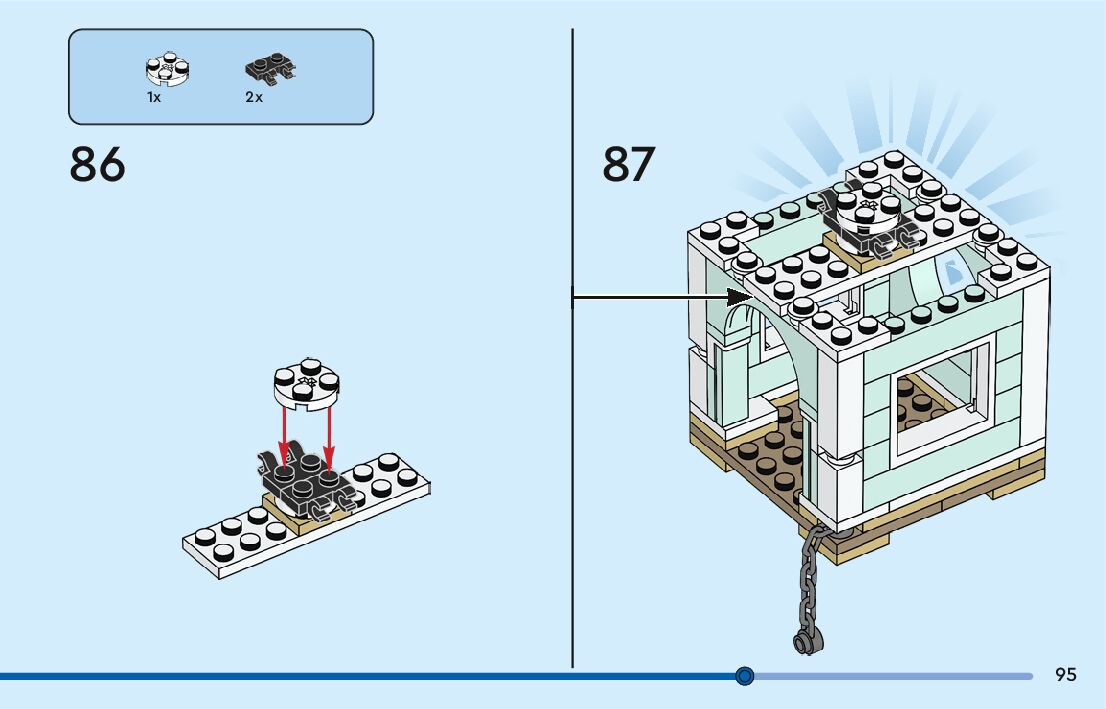 1x
2x

86

87

95