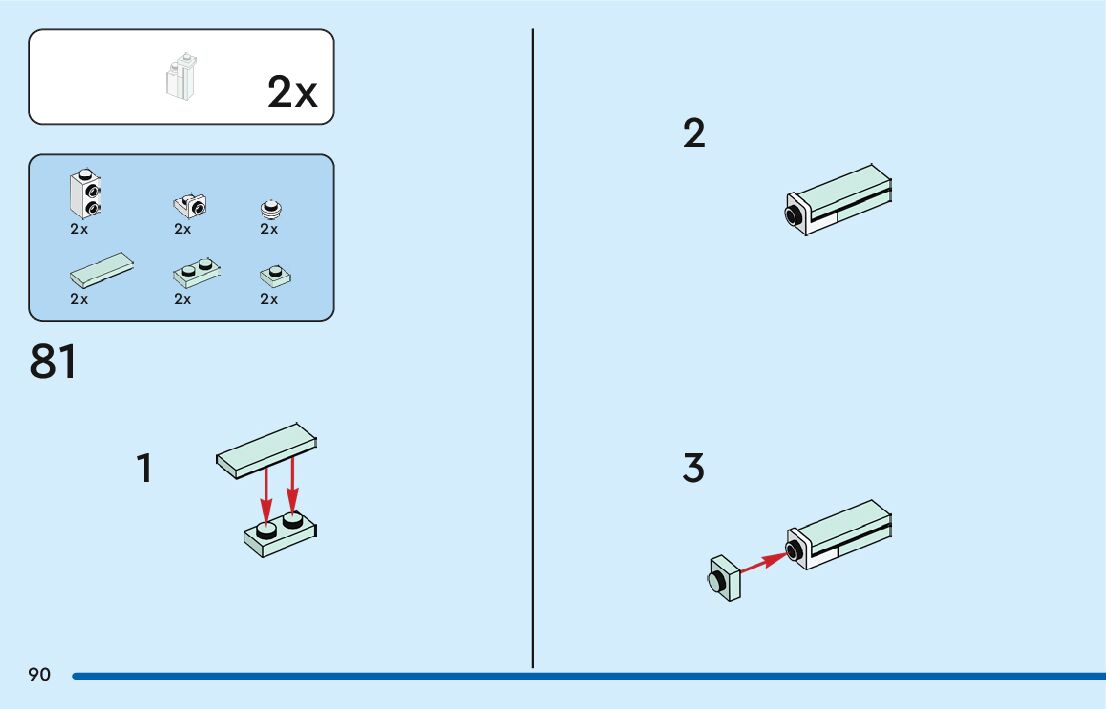 2x

2x
2x
2x
2x
2x
2x

81

1

2

3

90