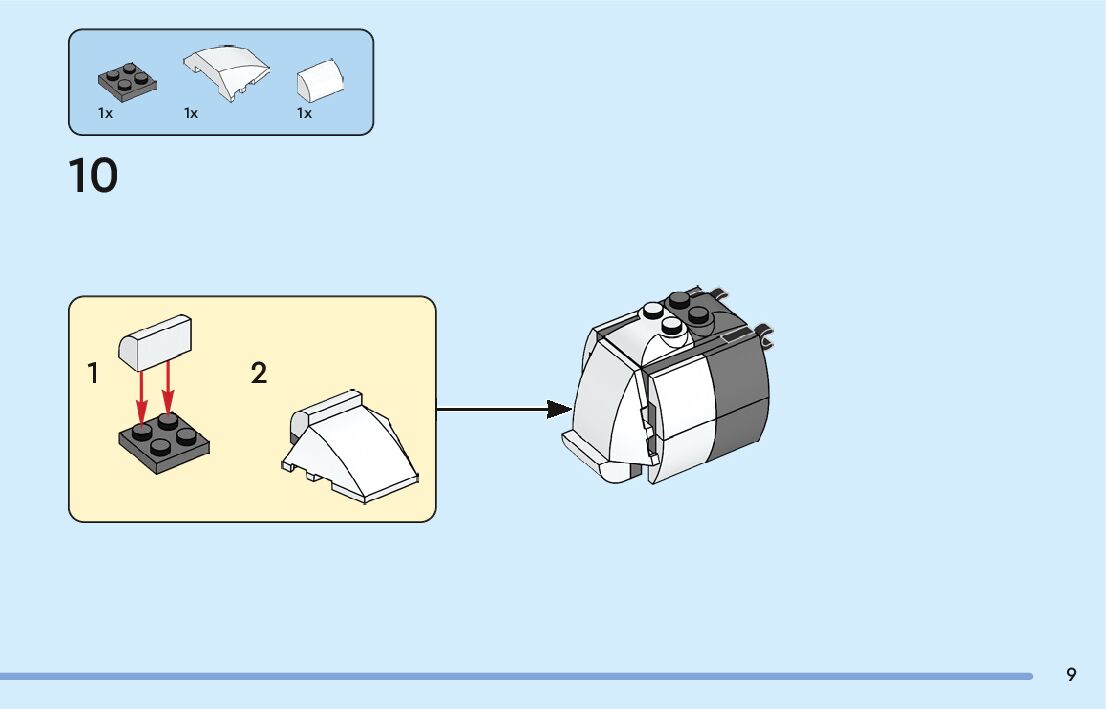 1x 1x 1x

10

1

2

9