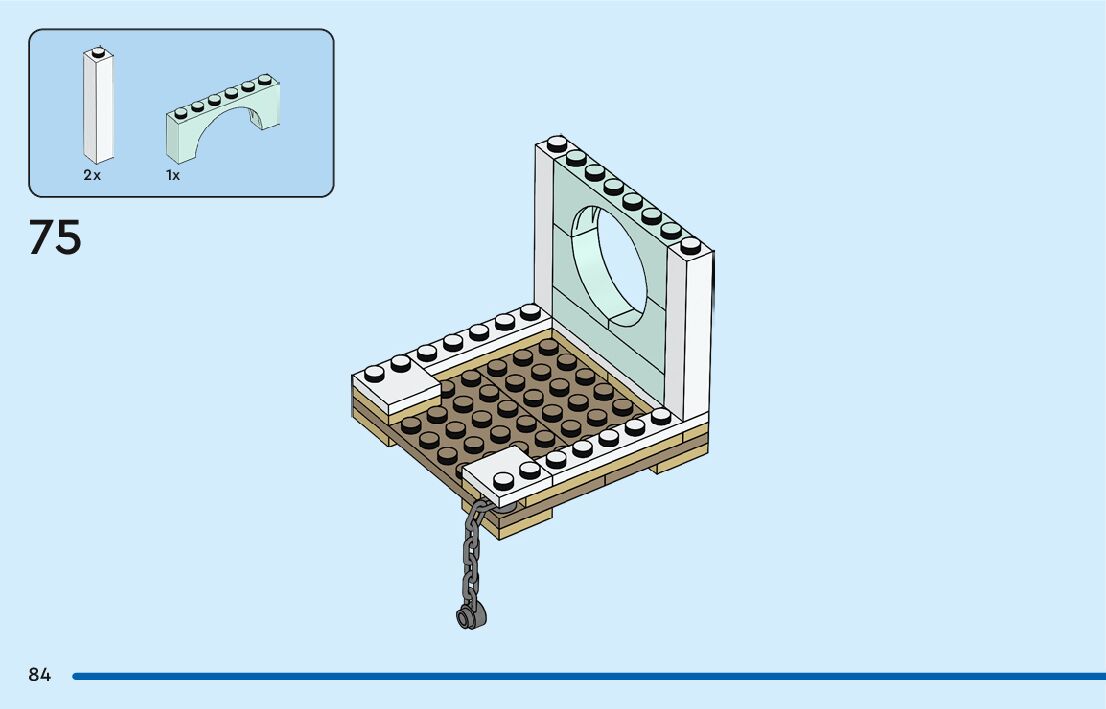 2x

1x

75

84