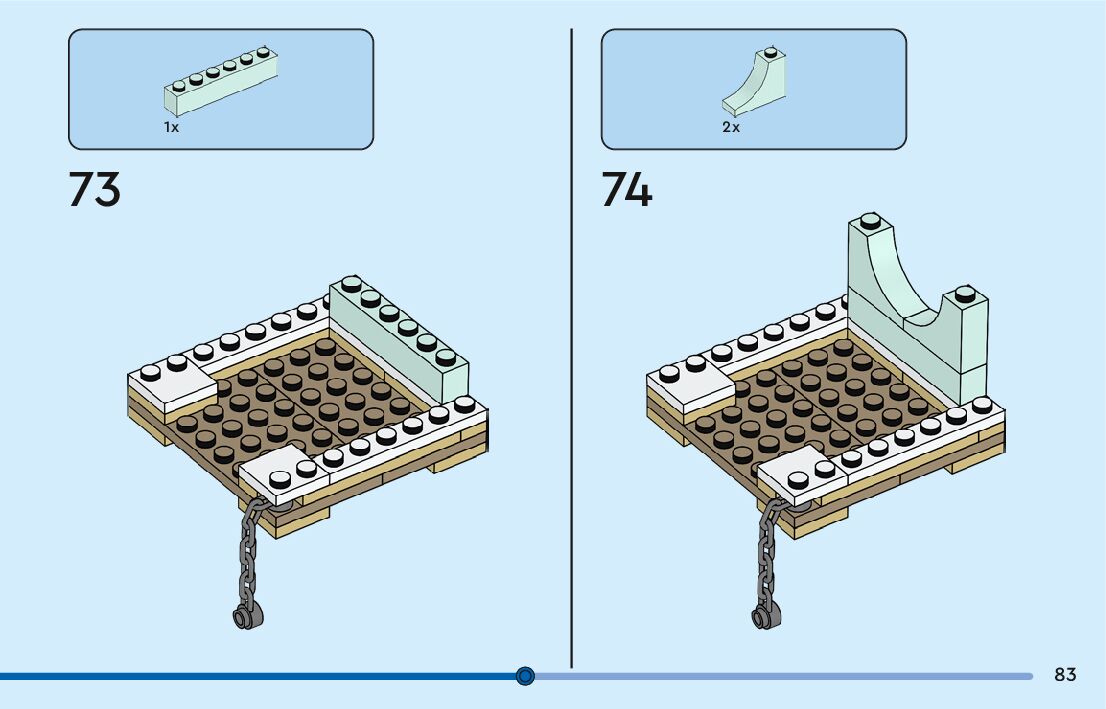 1x

73

2x

74

83