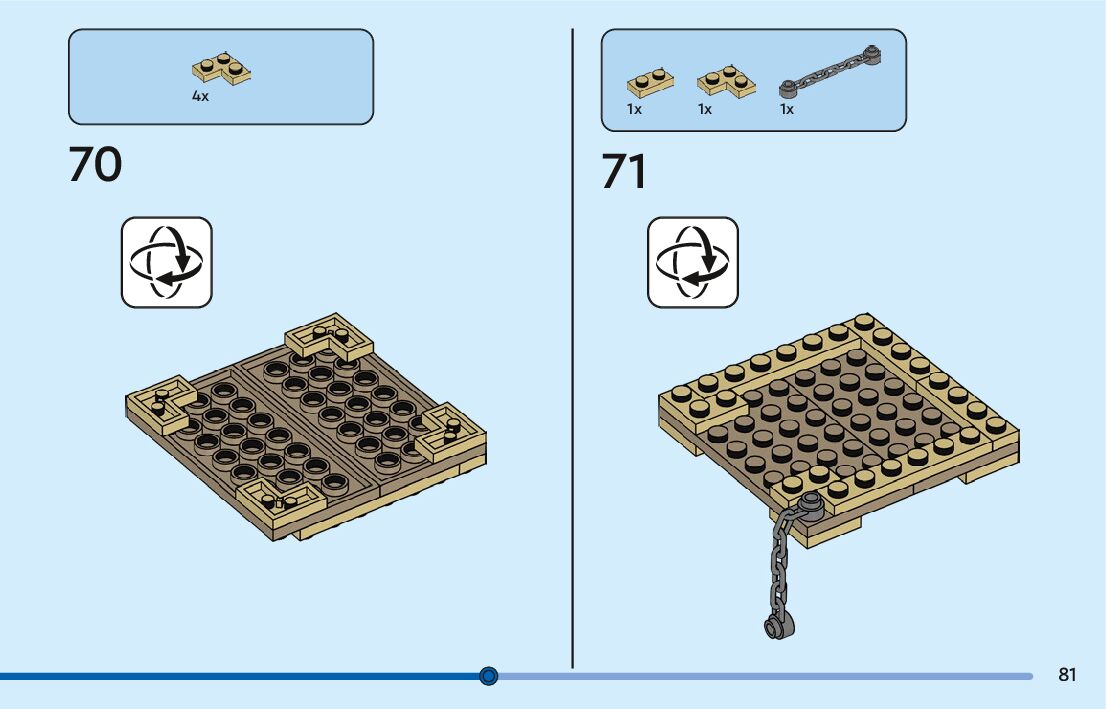 4x

70

1x 1x 1x

71

81