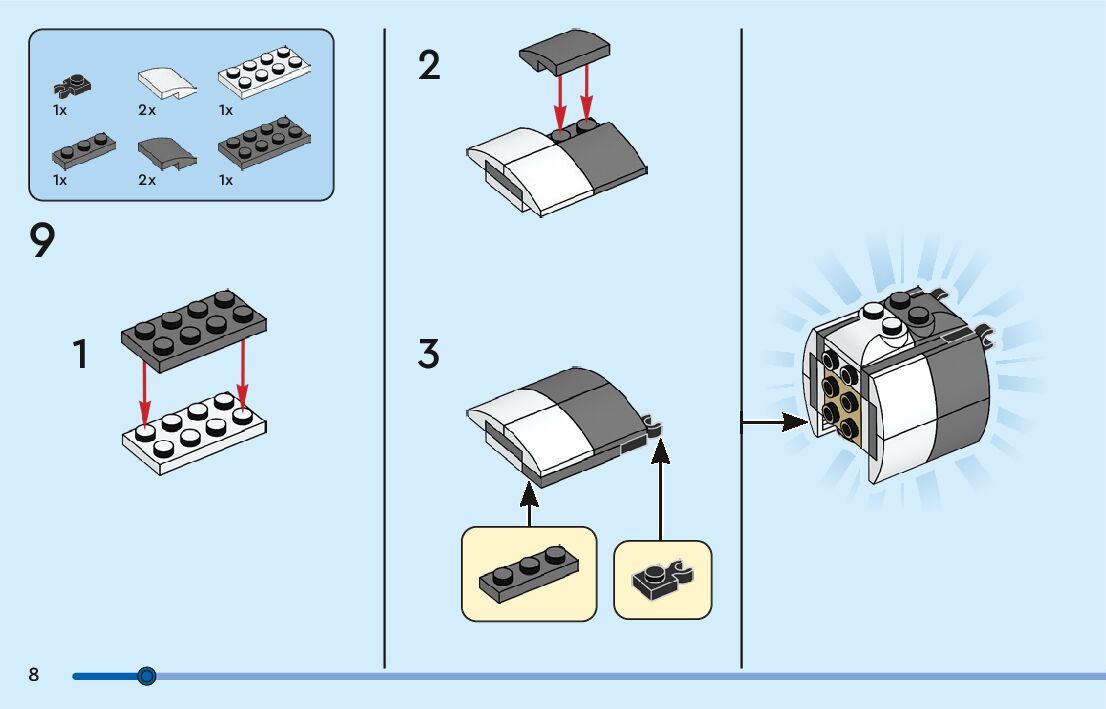 1x 2x 1x
1x 2x 1x

9

1

2

3

8