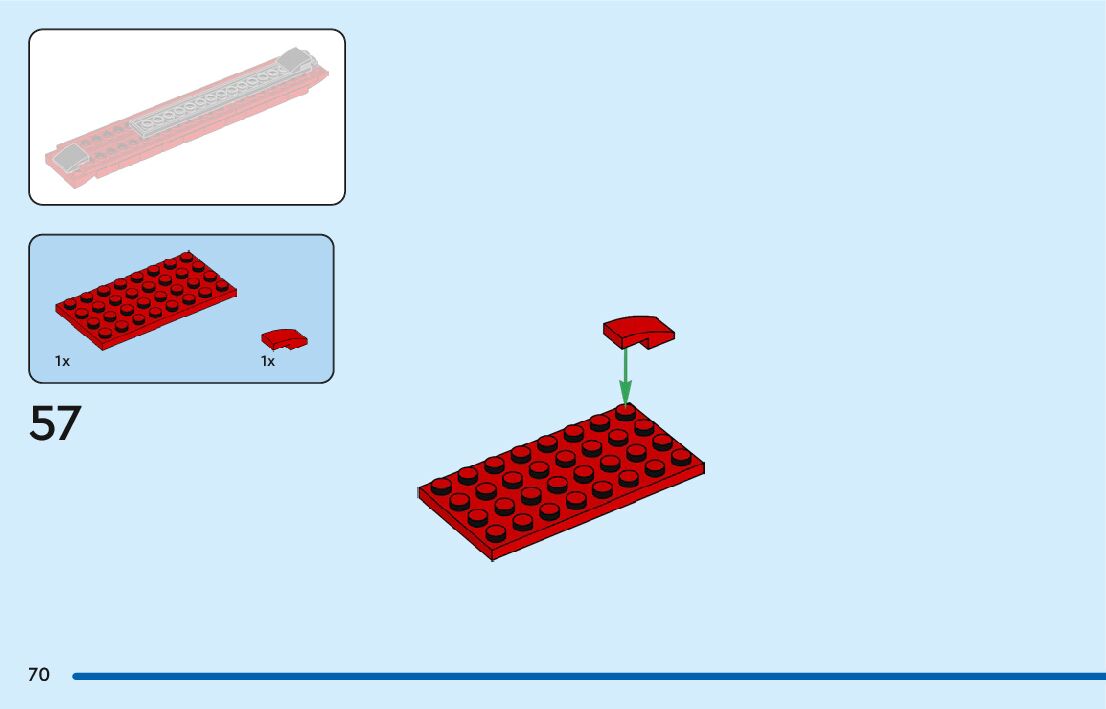 1x

1x

57

70