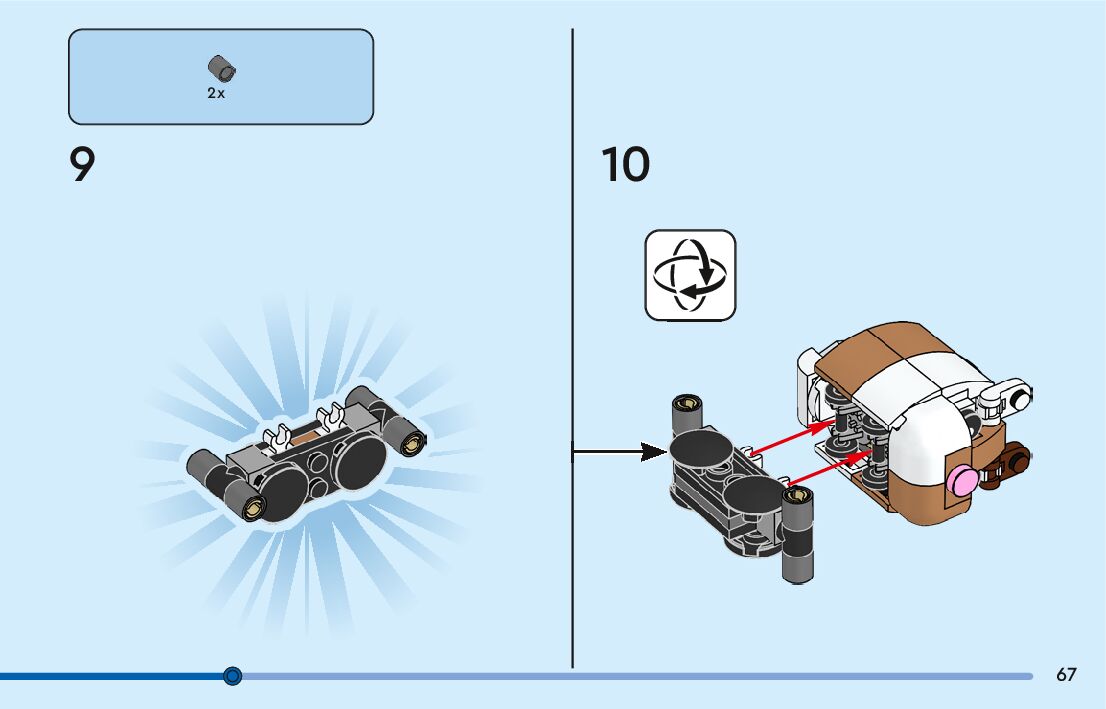 2x

9

10

67