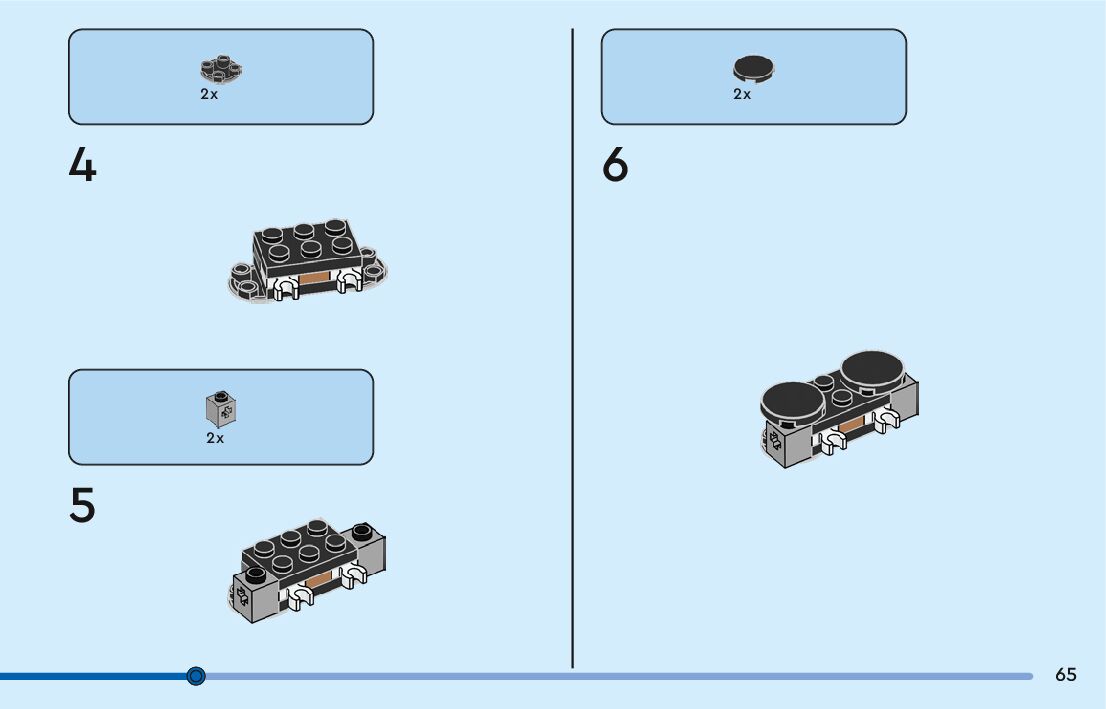 2x

4

2x

5

2x

6

65