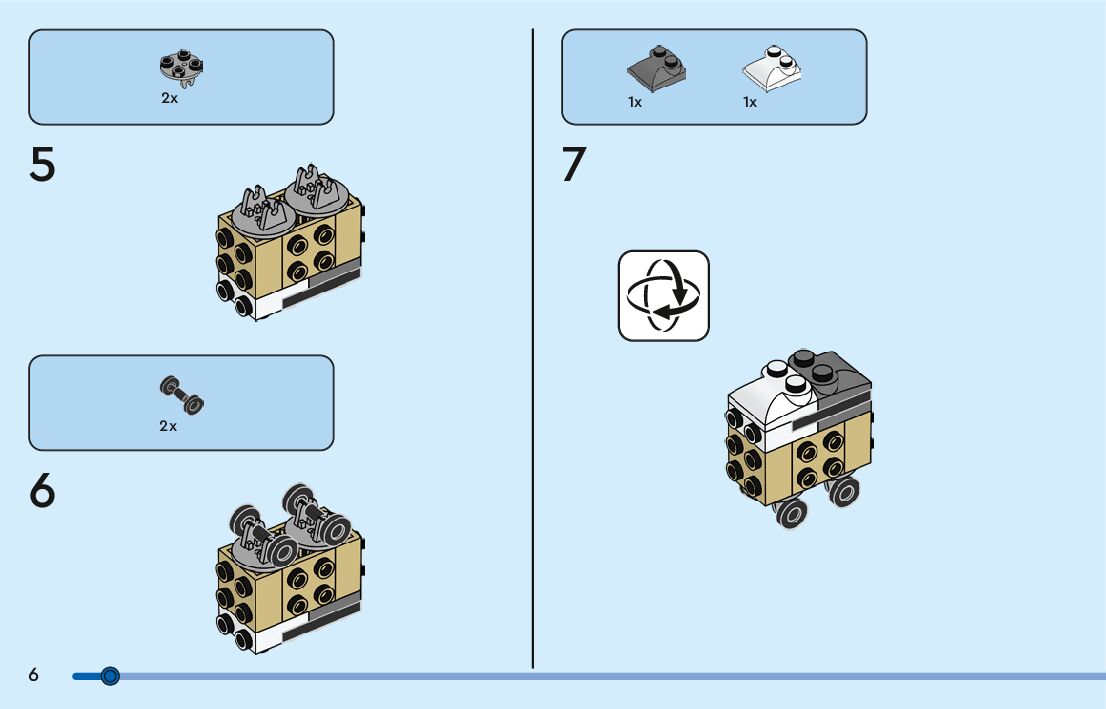 2x

5

2x

6

1x 1x

7

6