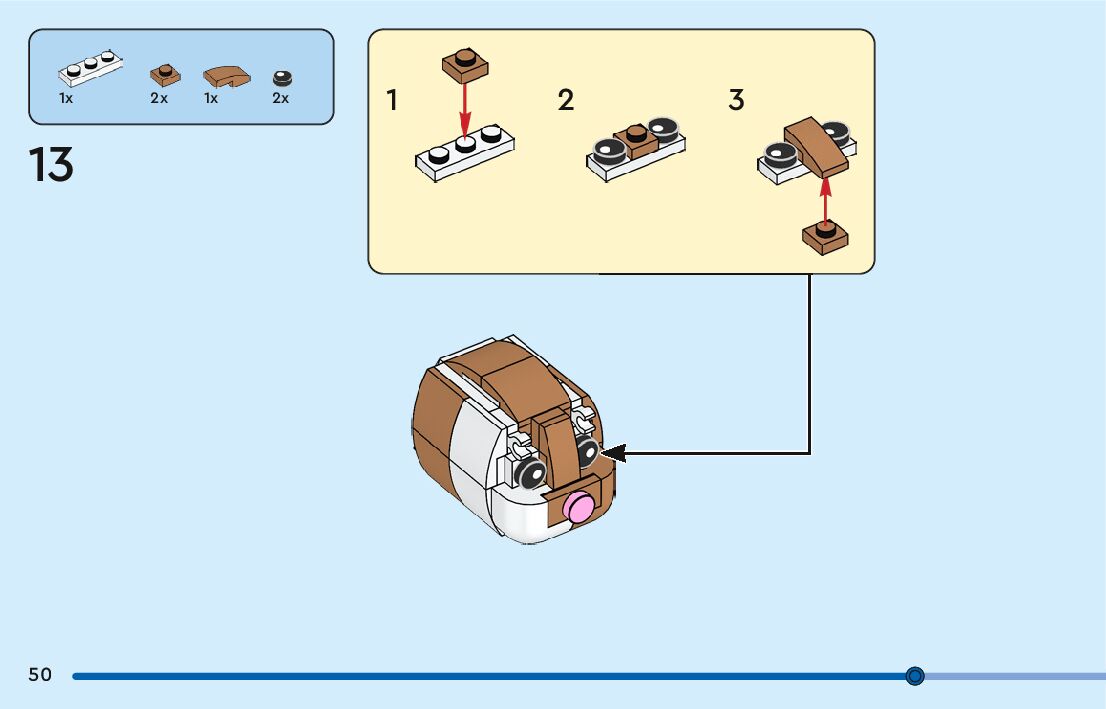 1x 2x 1x 2x

13

1

2

3

50