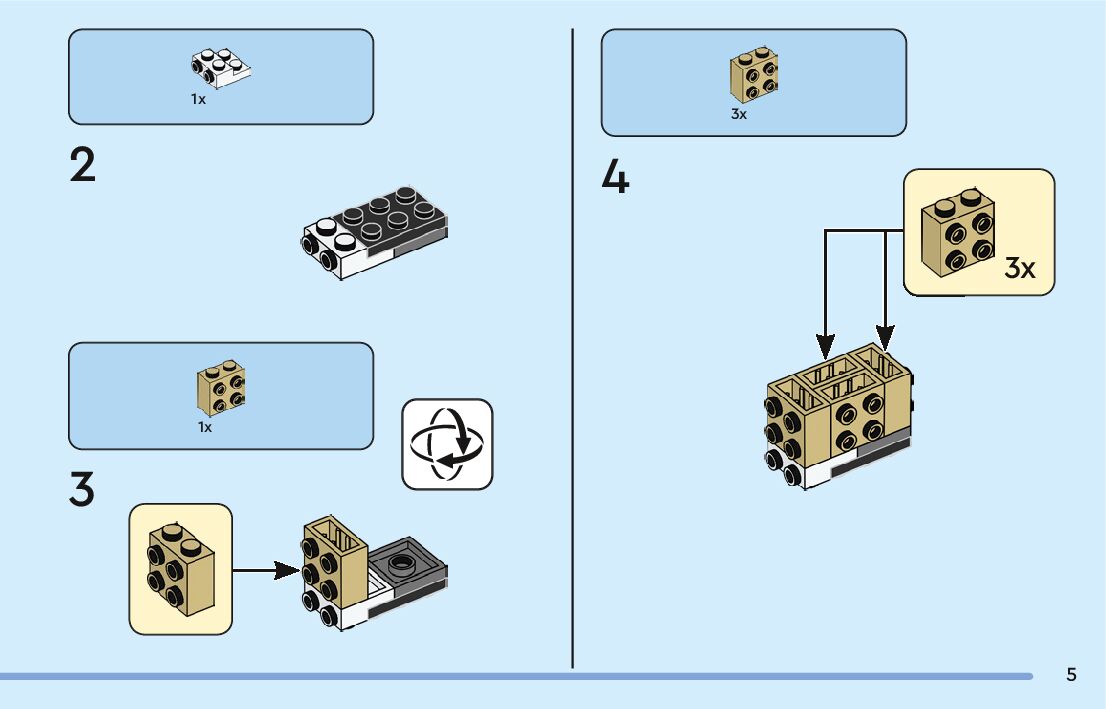 1x

2

1x

3

3x

4

3x

5