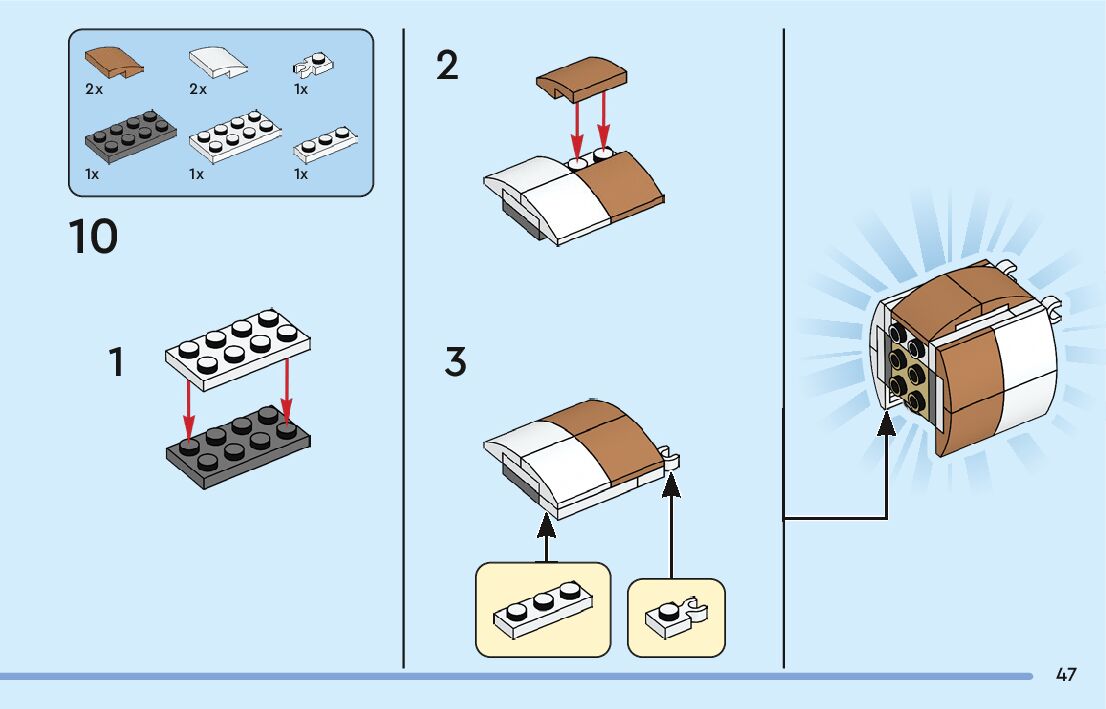 2x
2x
1x
1x
1x
1x

10

1

2

3

47