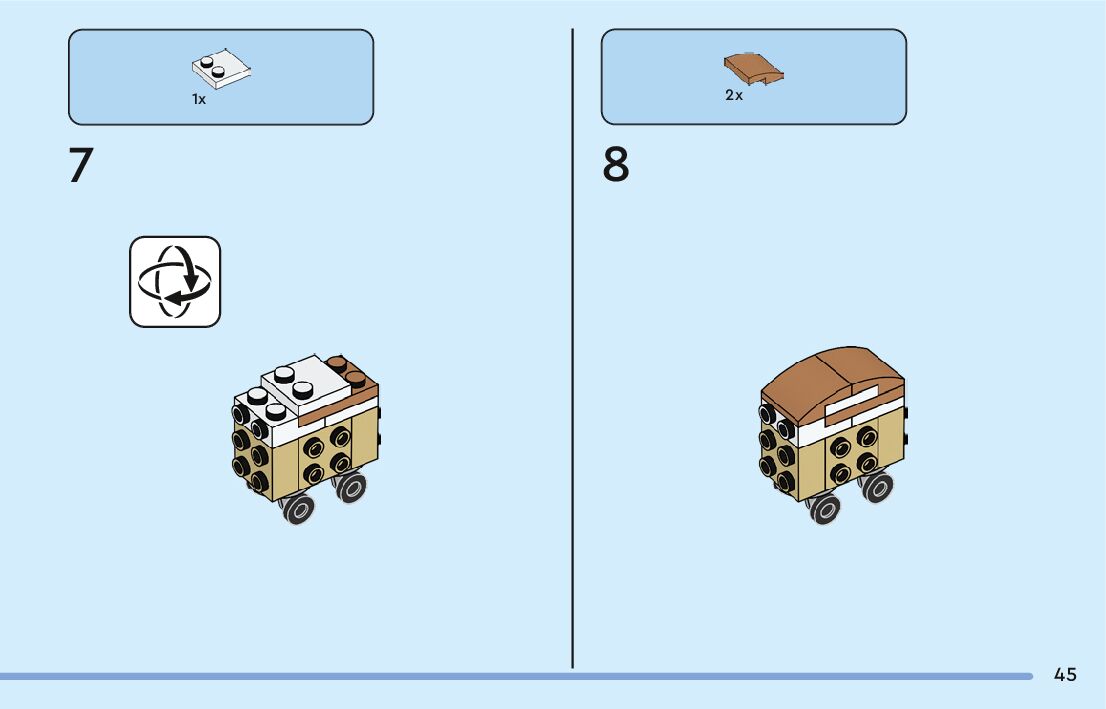 1x

7

2x

8

45