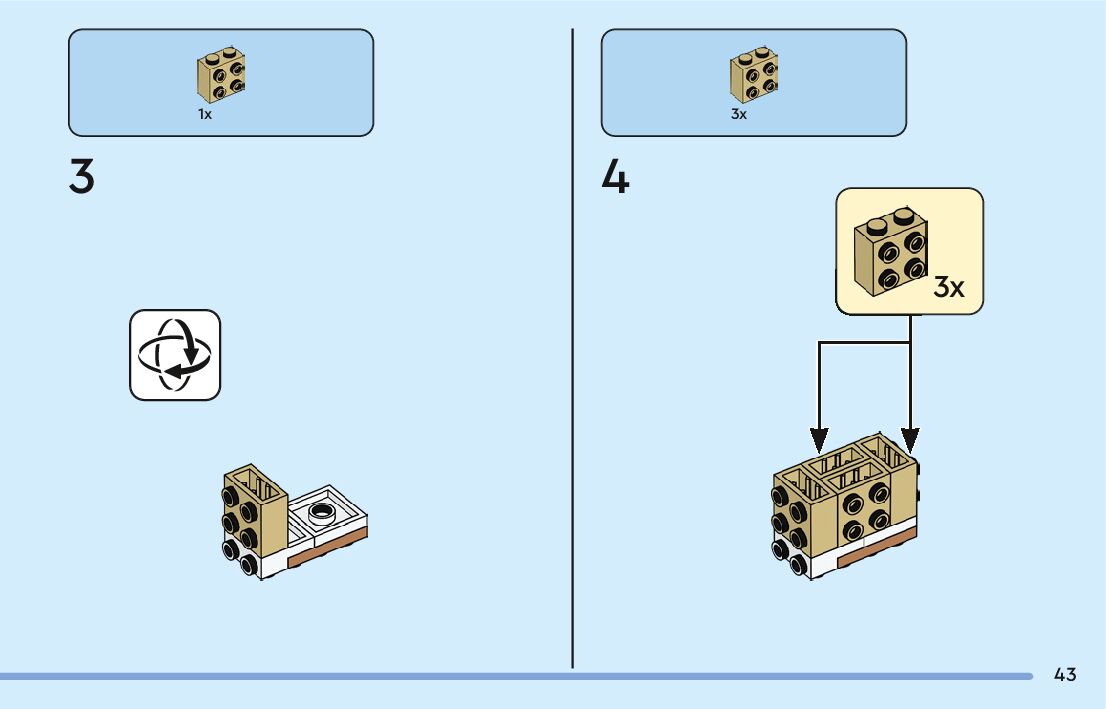 1x

3

3x

4

3x

43