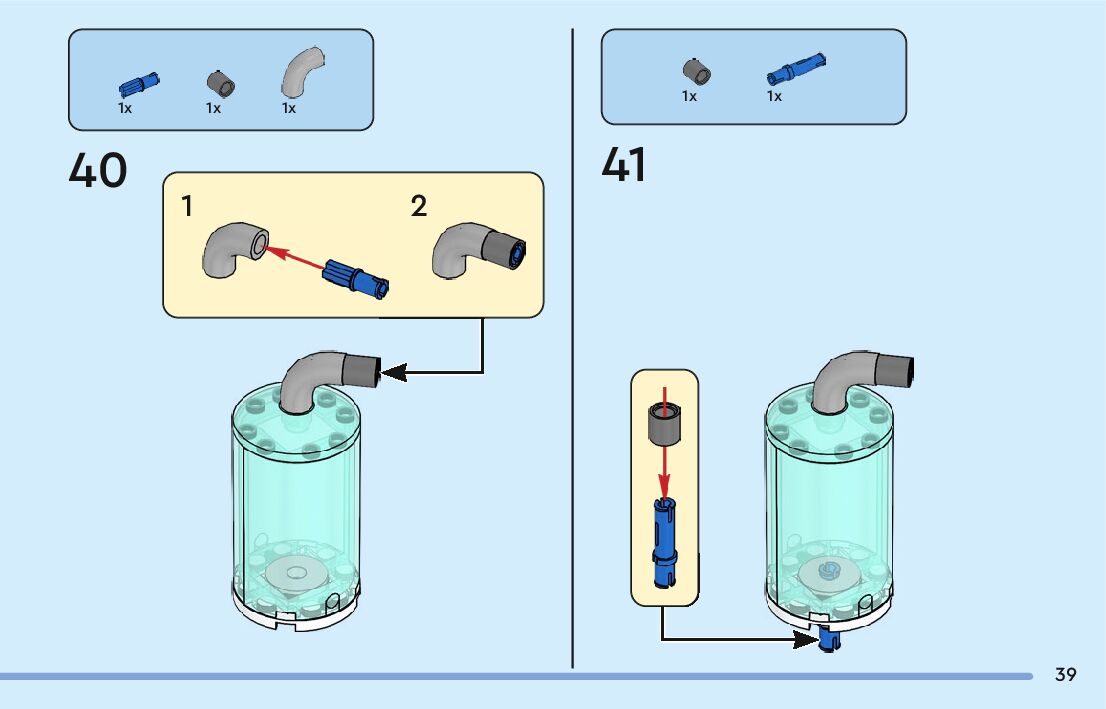 1x 1x 1x

40

1

2

1x 1x

41

39