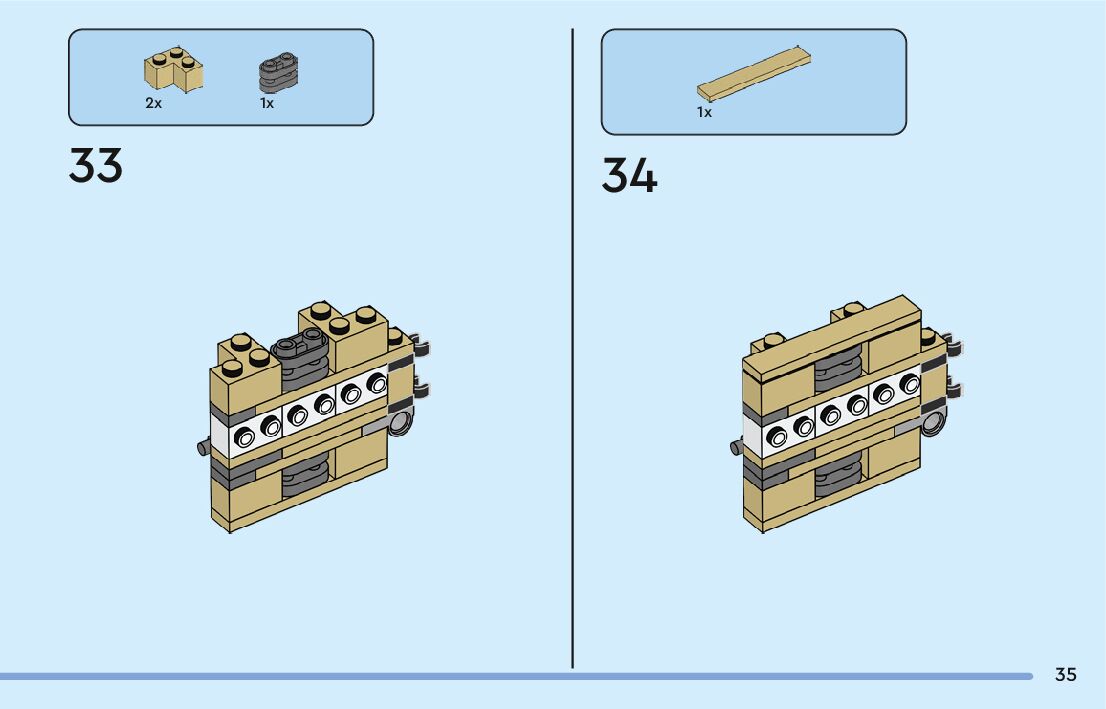 2x
1x

33

1x

34

35