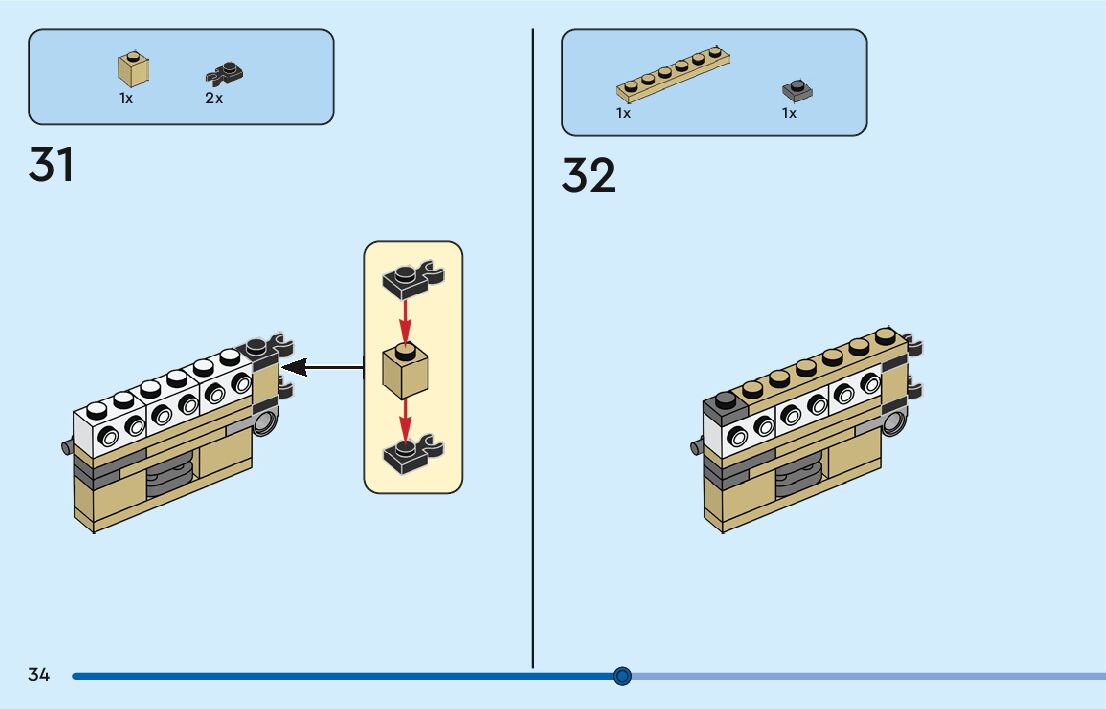 1x 2x

31

1x 1x

32

34