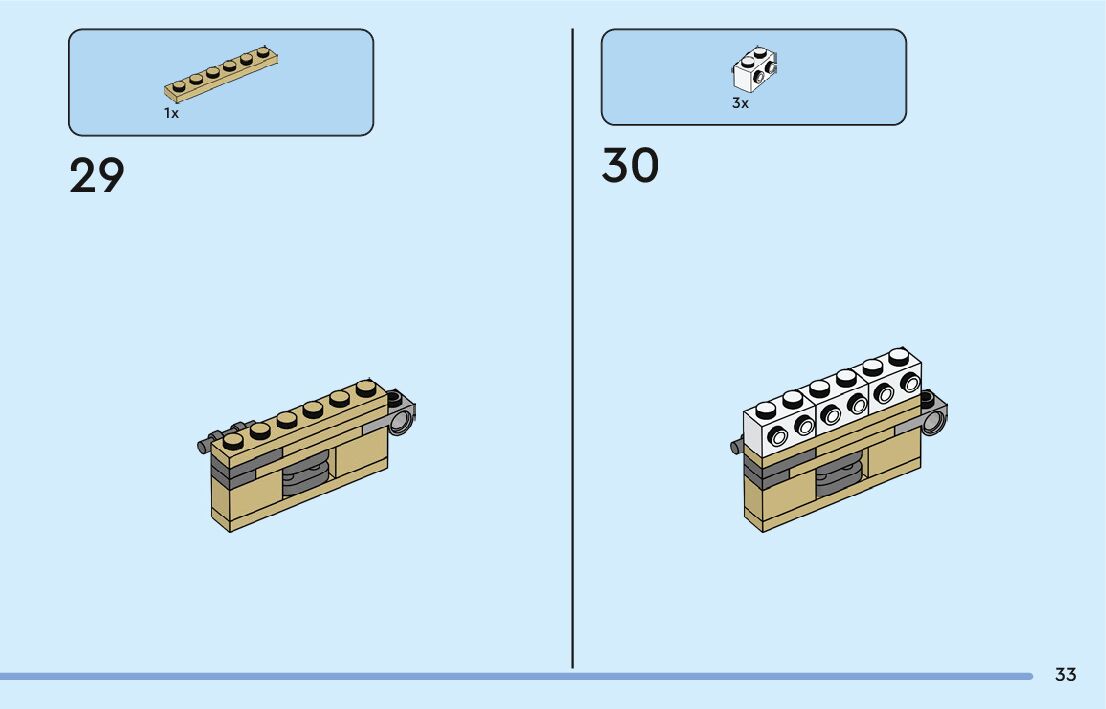 1x

29

3x

30

33