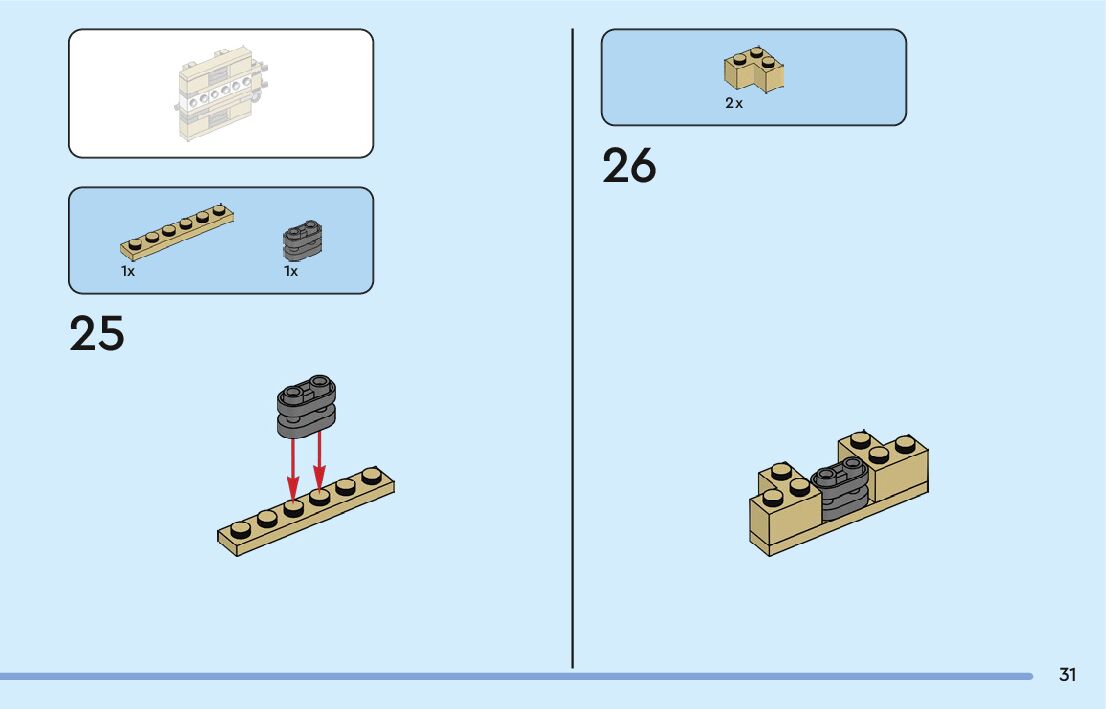 1x

1x

25

2x

26

31