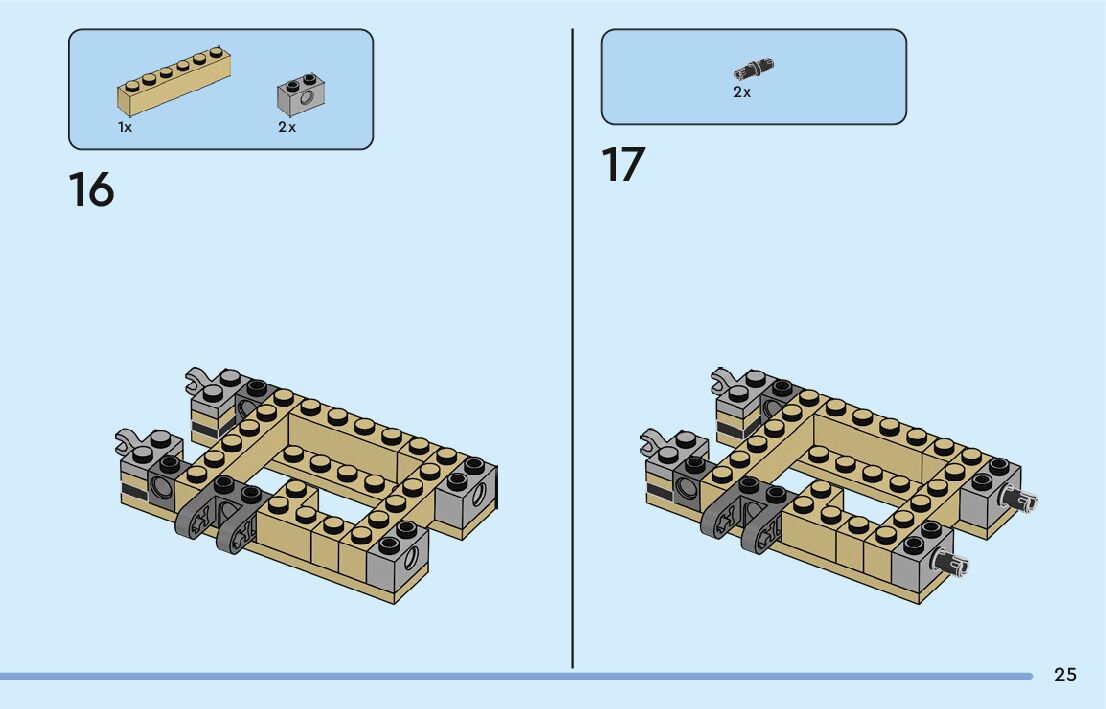 1x
2x

16

2x

17

25