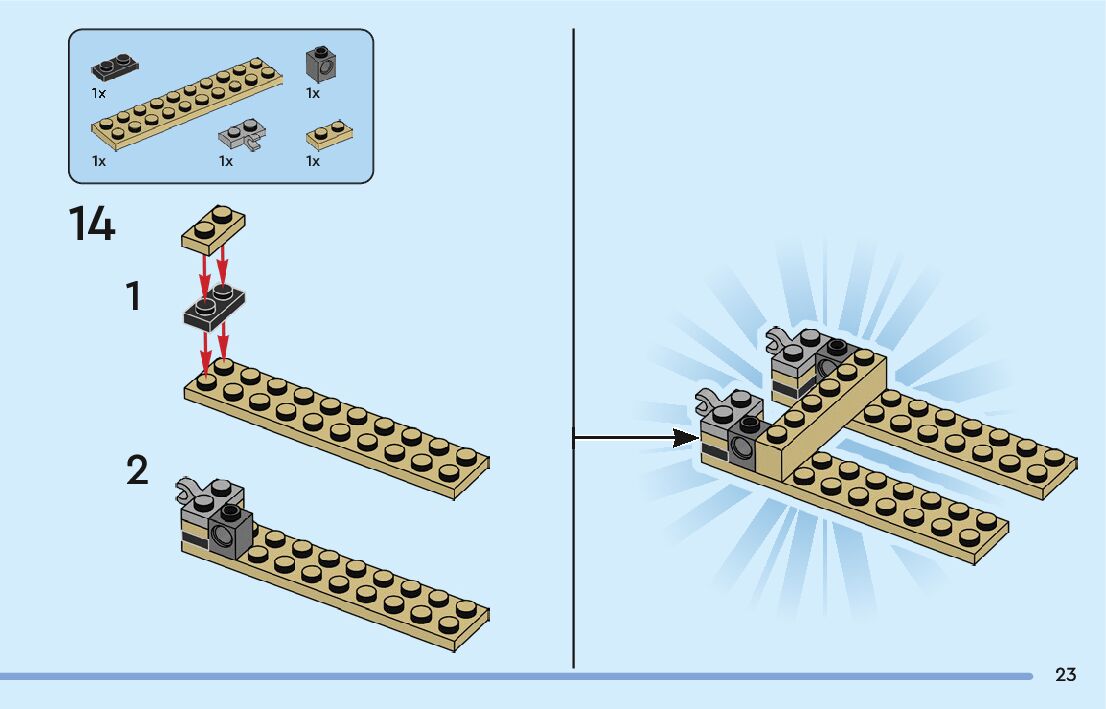 1x
1x
1x
1x
1x

14

1

2

23