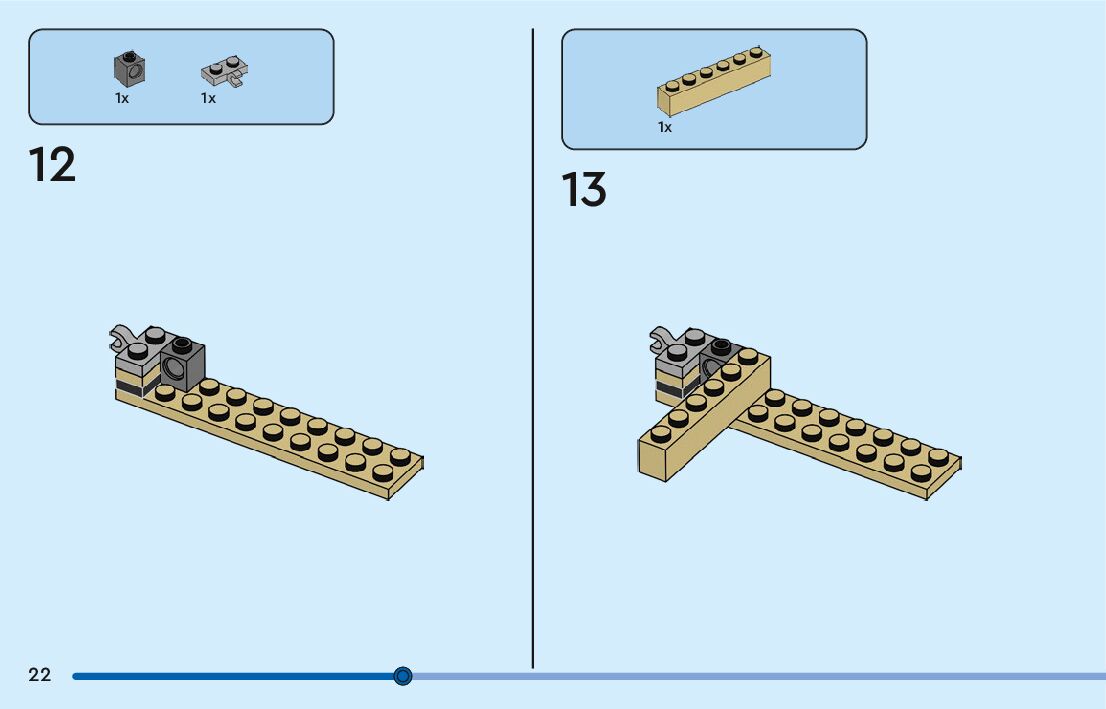 1x 1x

12

1x

13

22