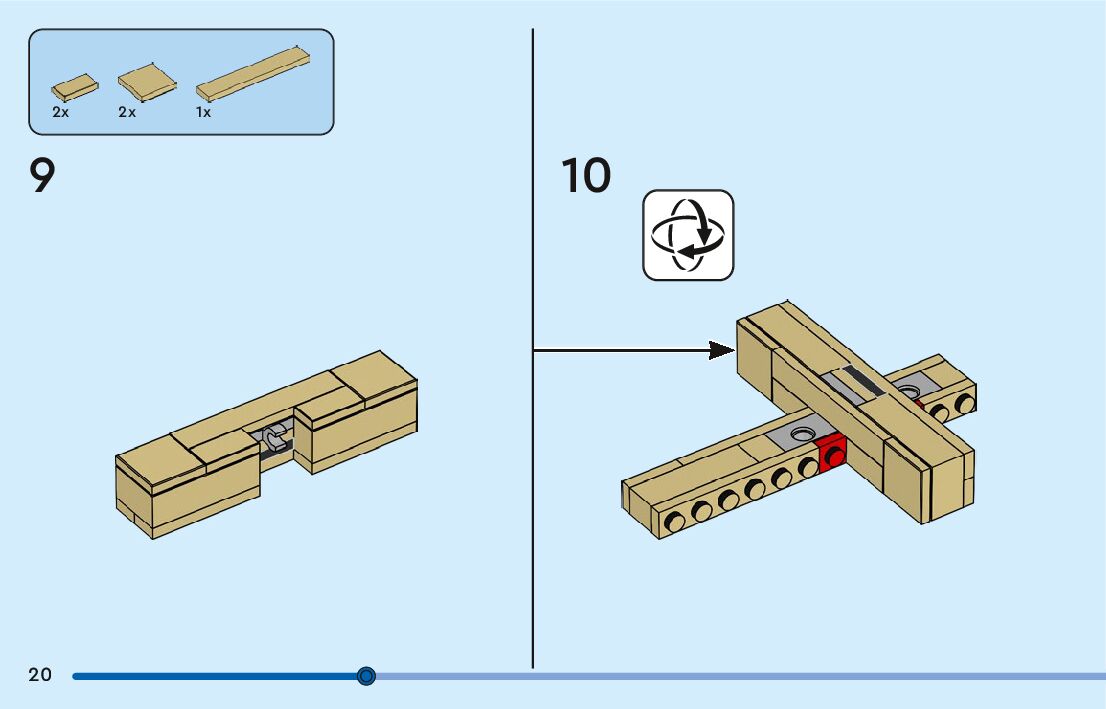 2x
2x
1x

9

10

20