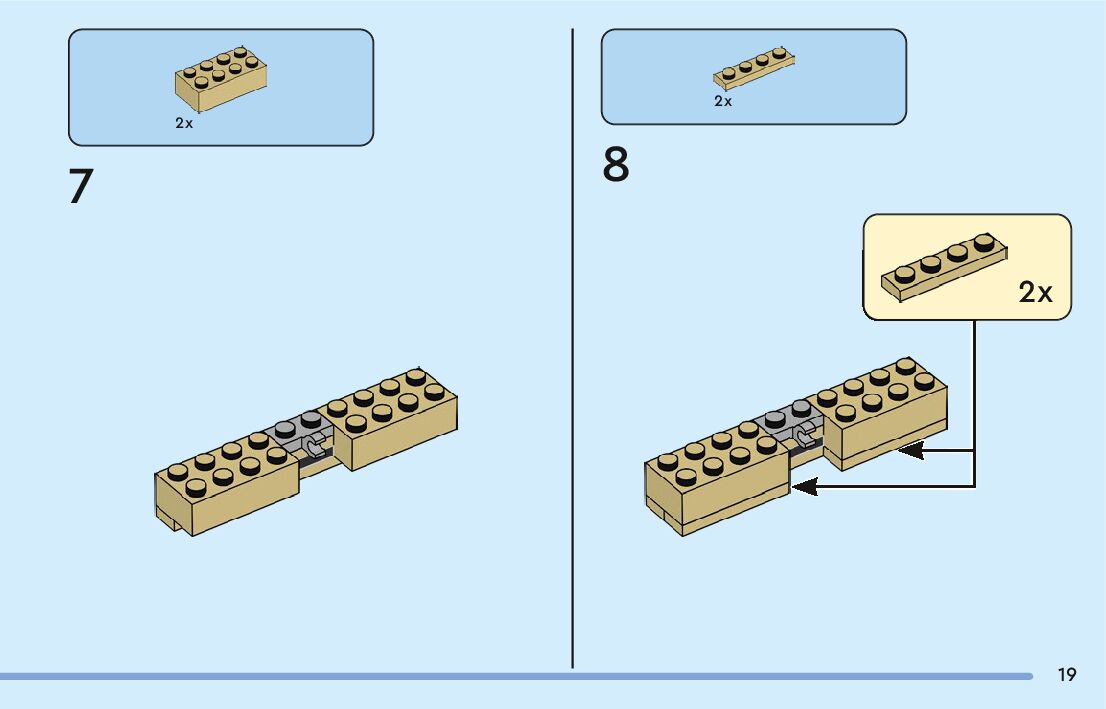 2x

7

2x

8

2x

19