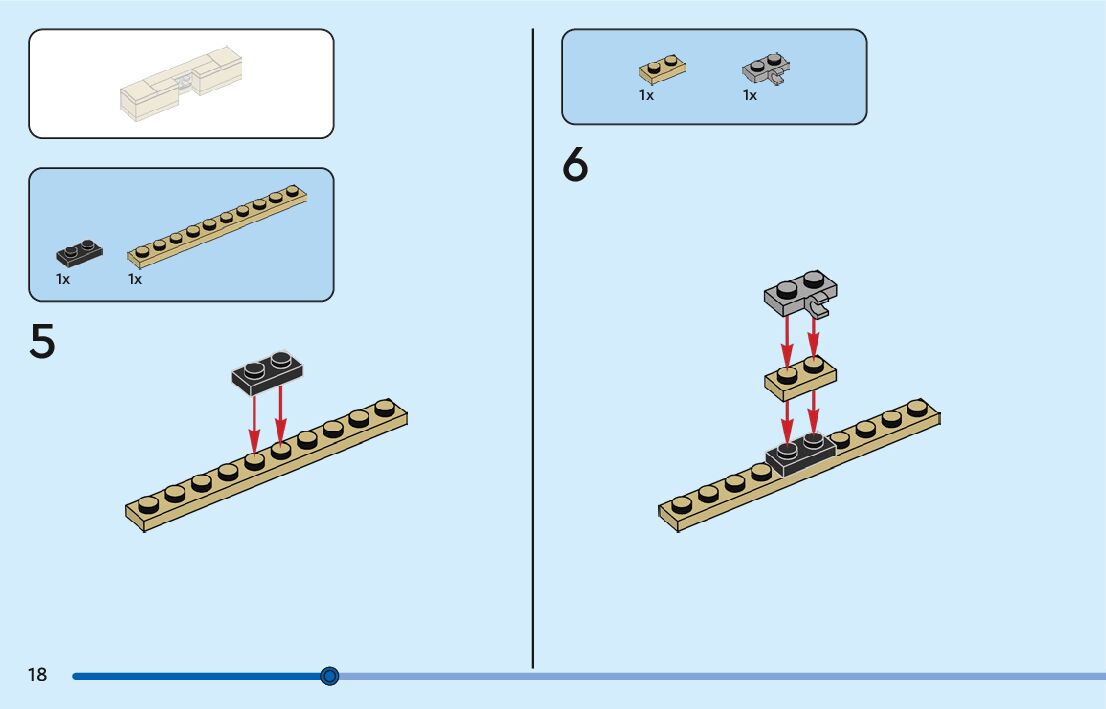 1x 1x

5

1x 1x

6

18