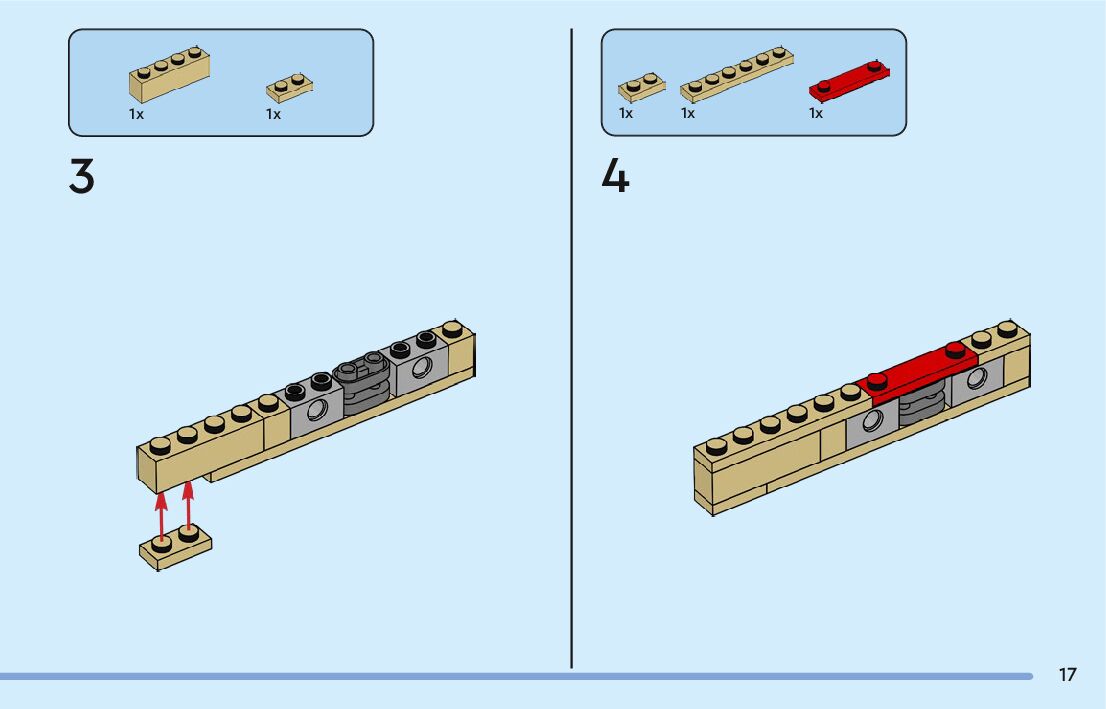 1x 1x

3

1x 1x 1x

4

17