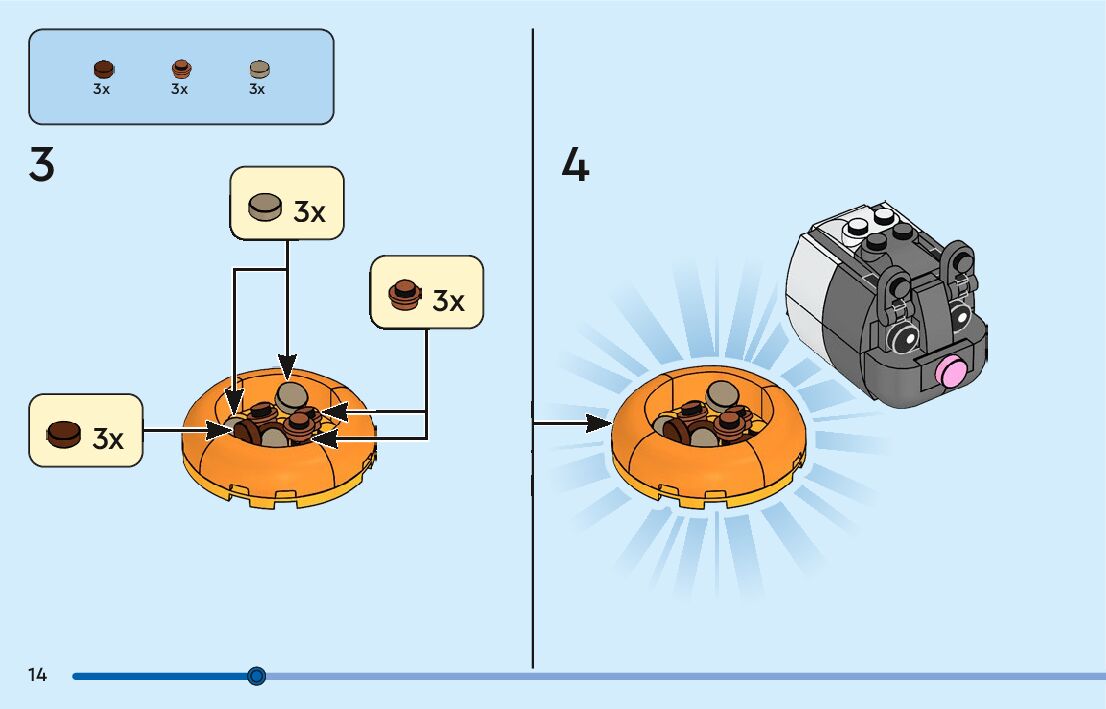 3x 3x 3x

3

3x

3x

3x

4

14