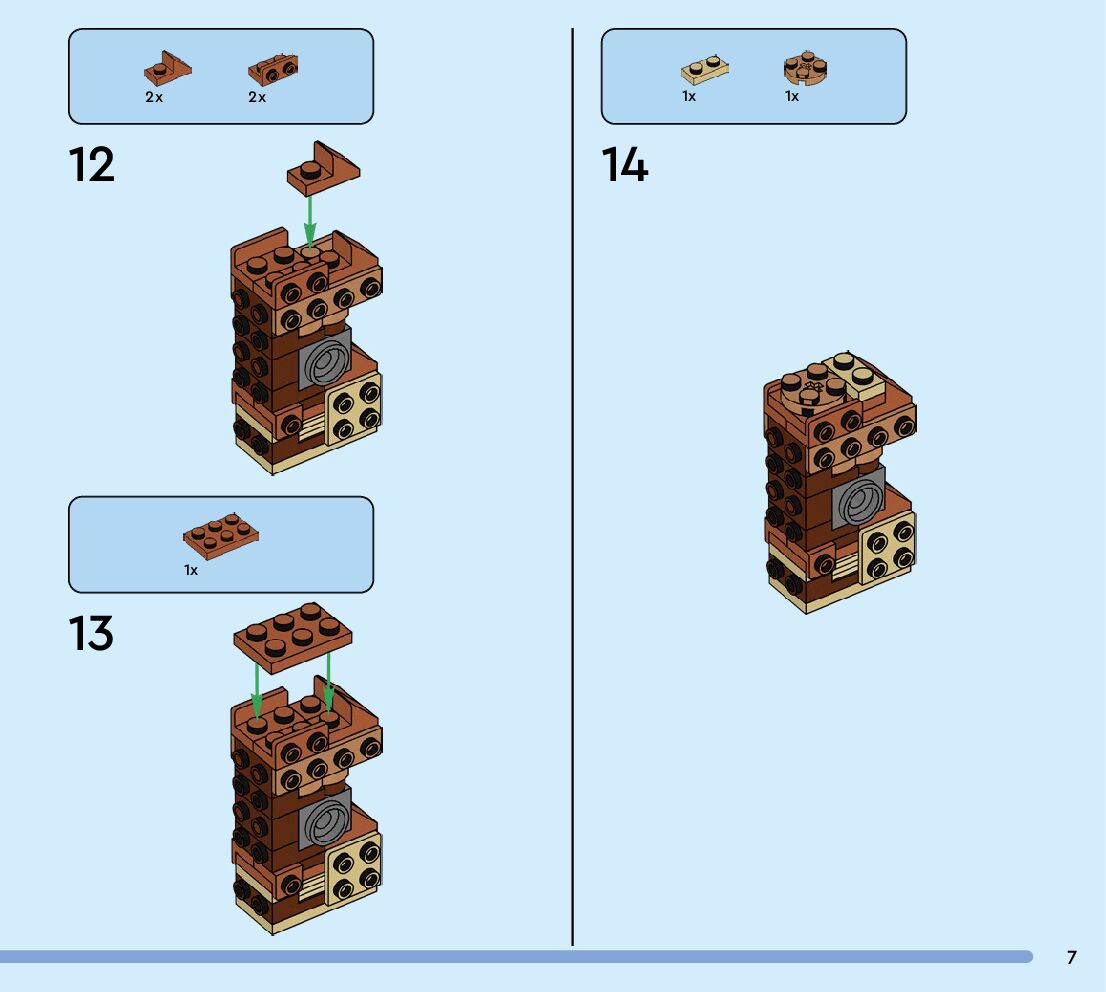 2x 2x

12

1x

13

1x 1x

14

7