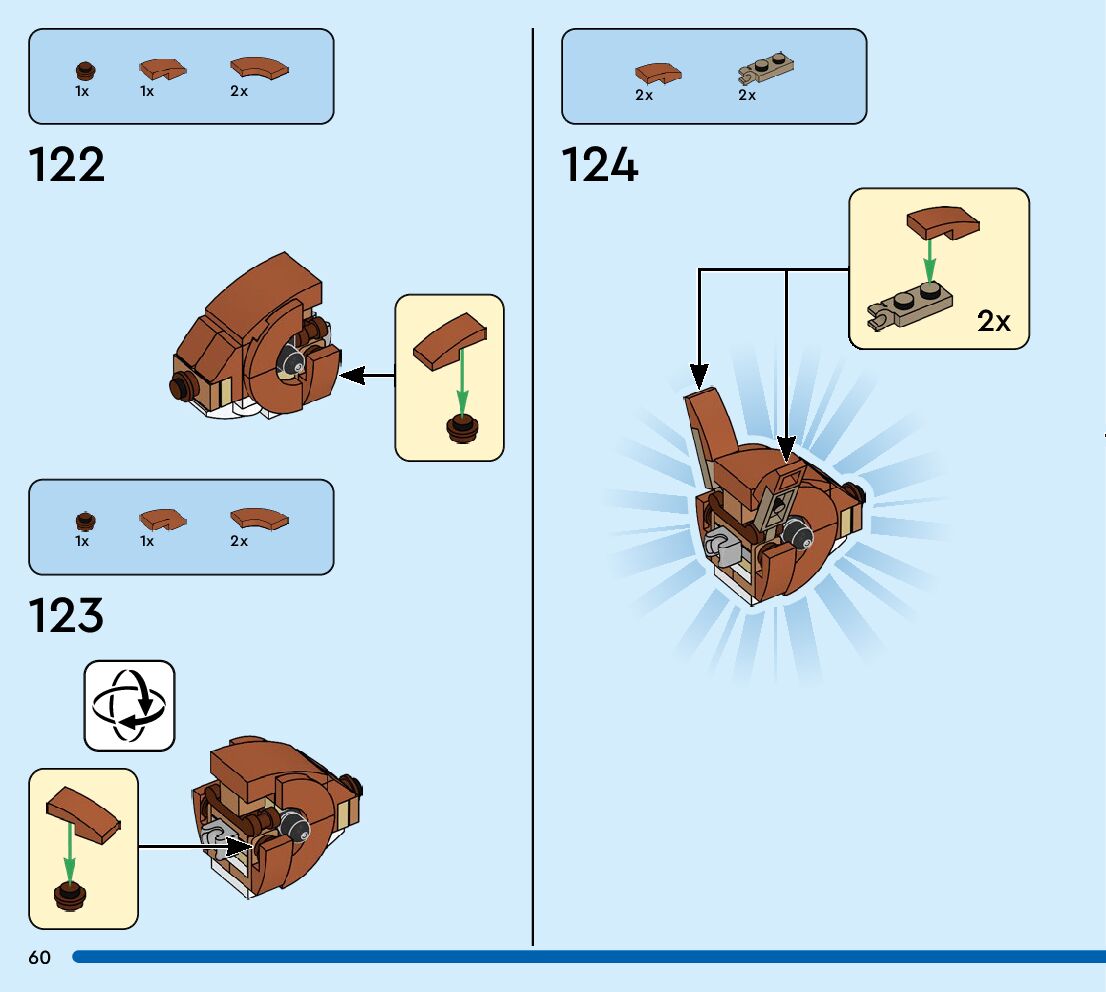 1x 1x 2x

122

1x 1x 2x

123

2x 2x

124

2x

60