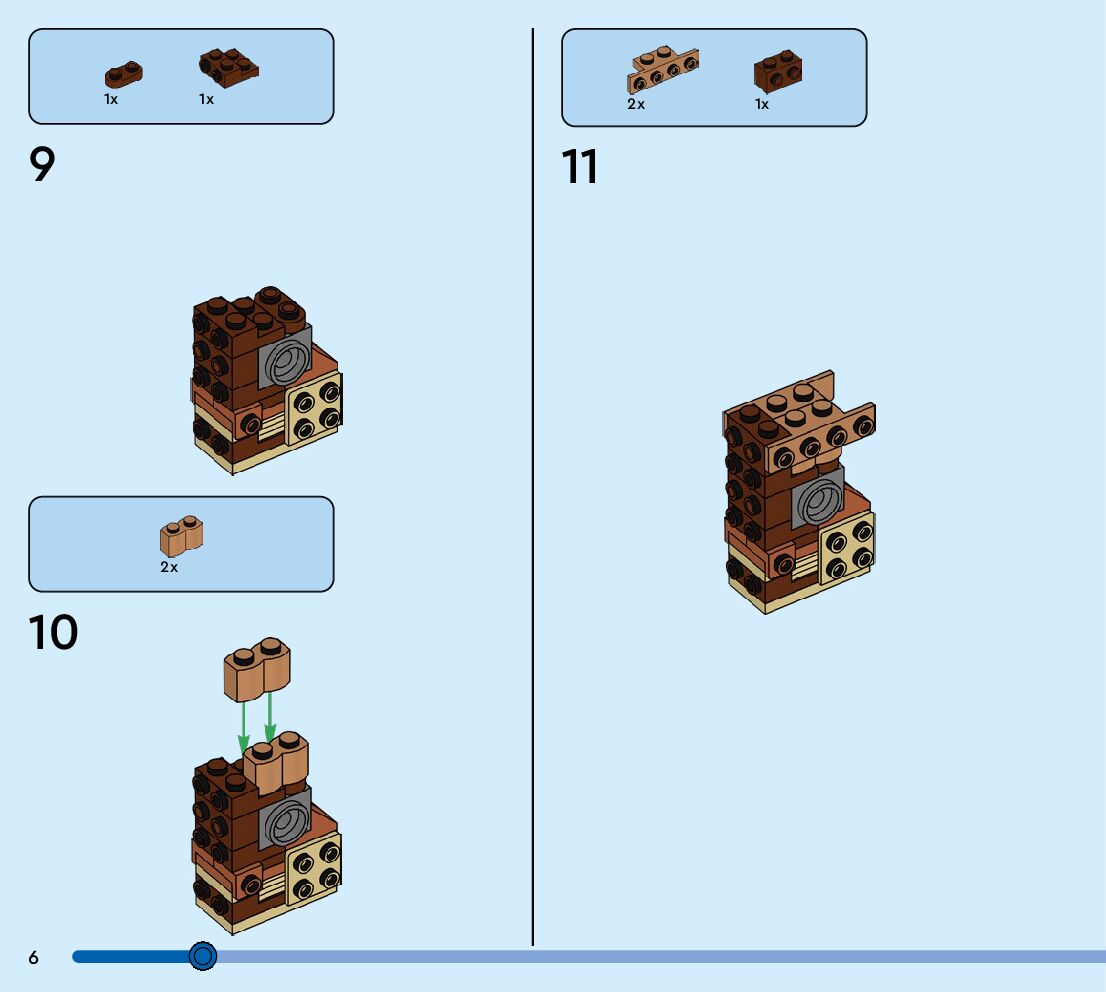 1x 1x

9

2x

10

2x 1x

11

6