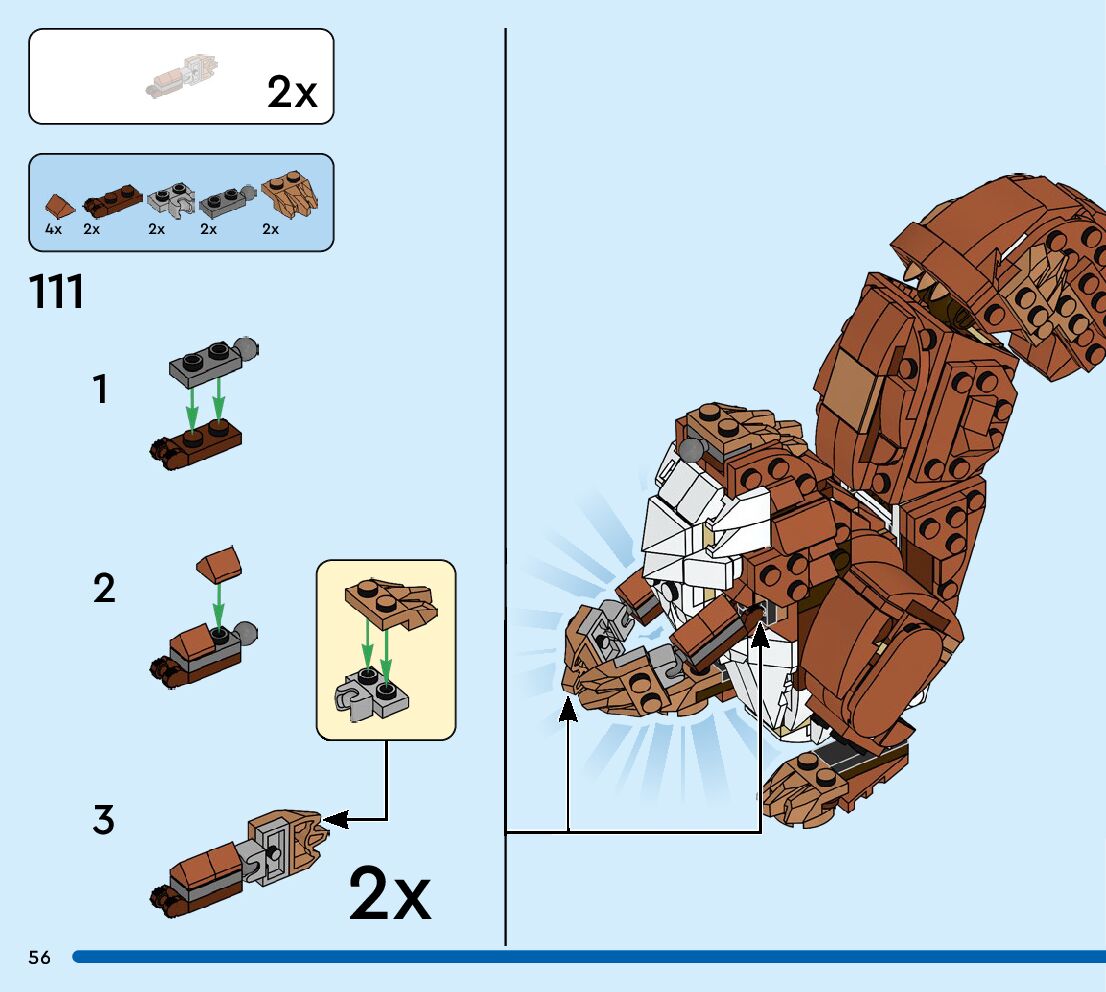 2x

4x 2x 2x 2x 2x

111

1

2

3

2x

56