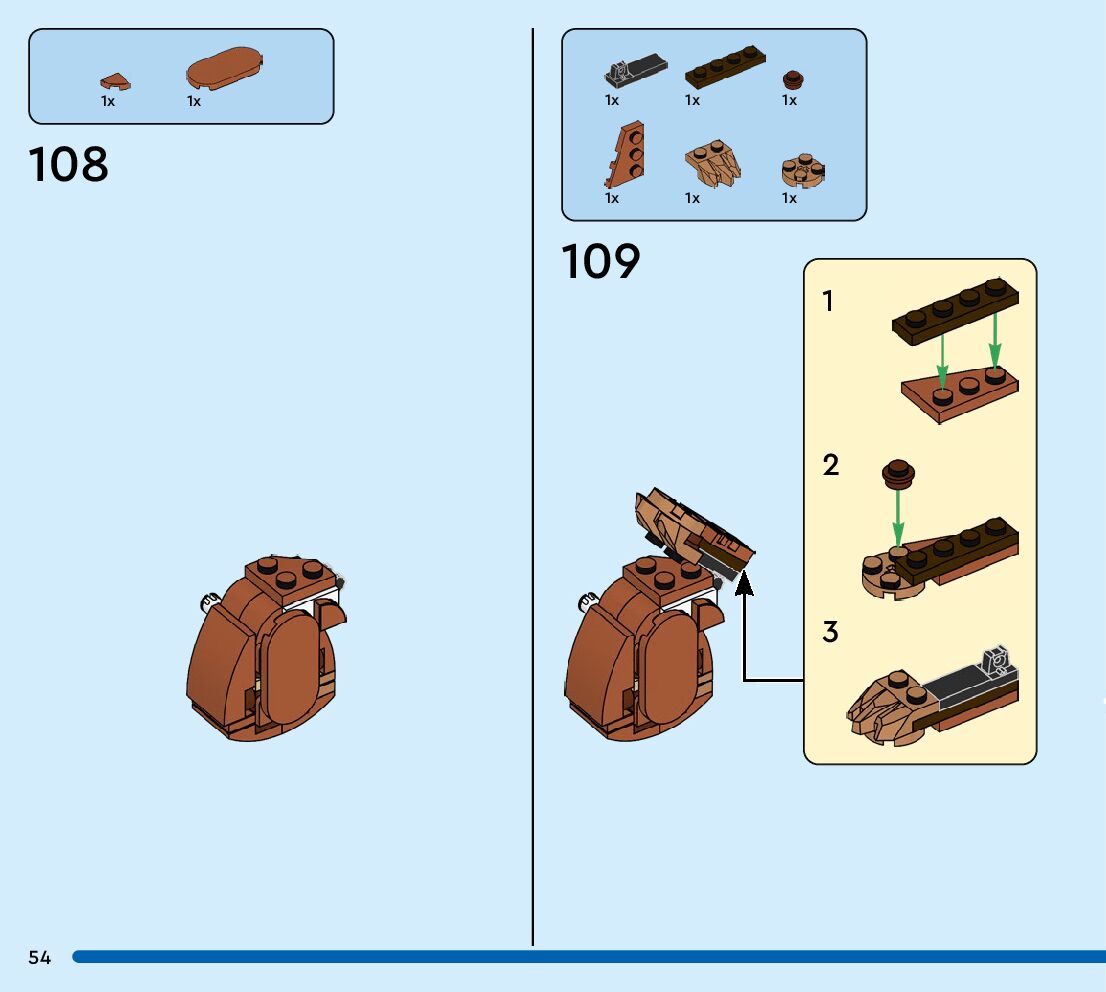 1x 1x

108

1x 1x 1x

1x 1x 1x

109

1

2

3

54