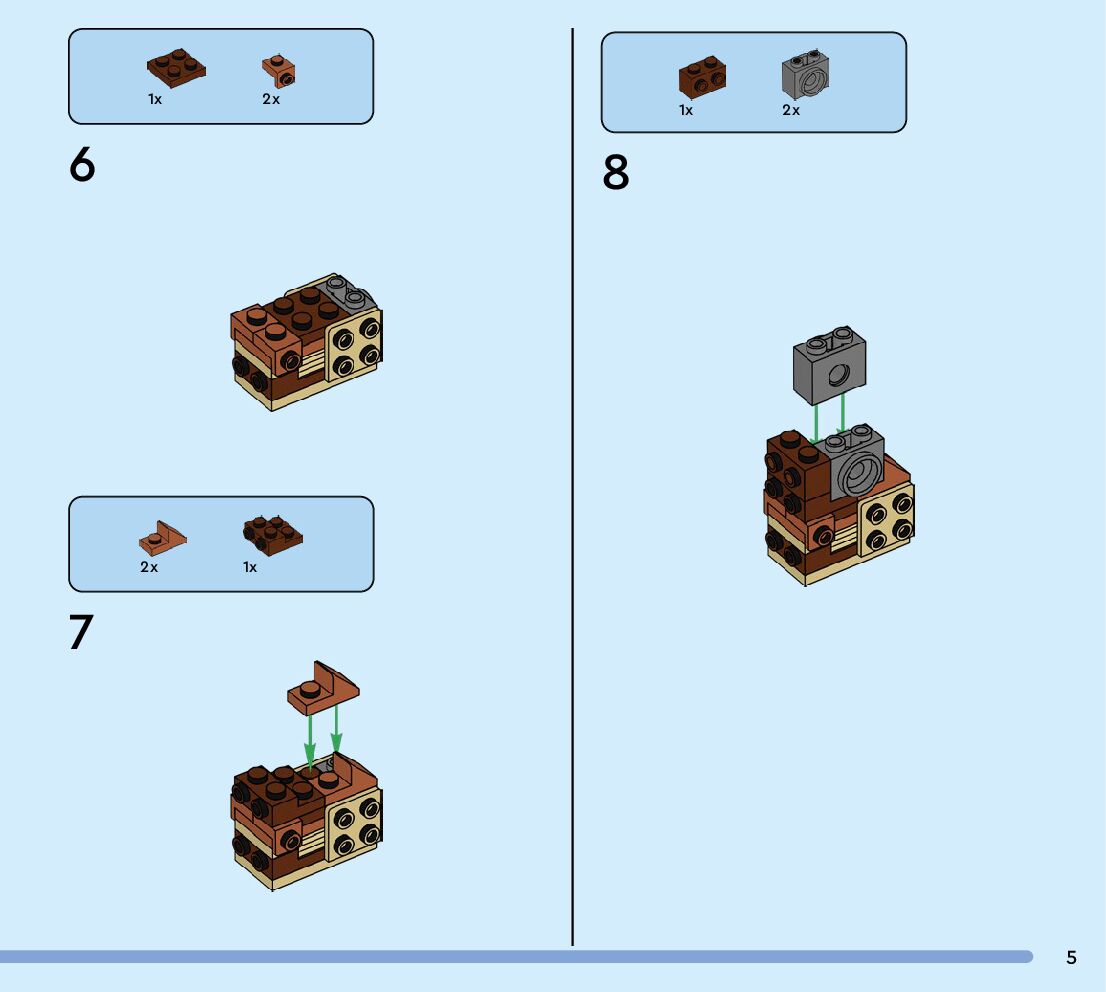 1x 2x

6

2x 1x

7

1x 2x

8

5