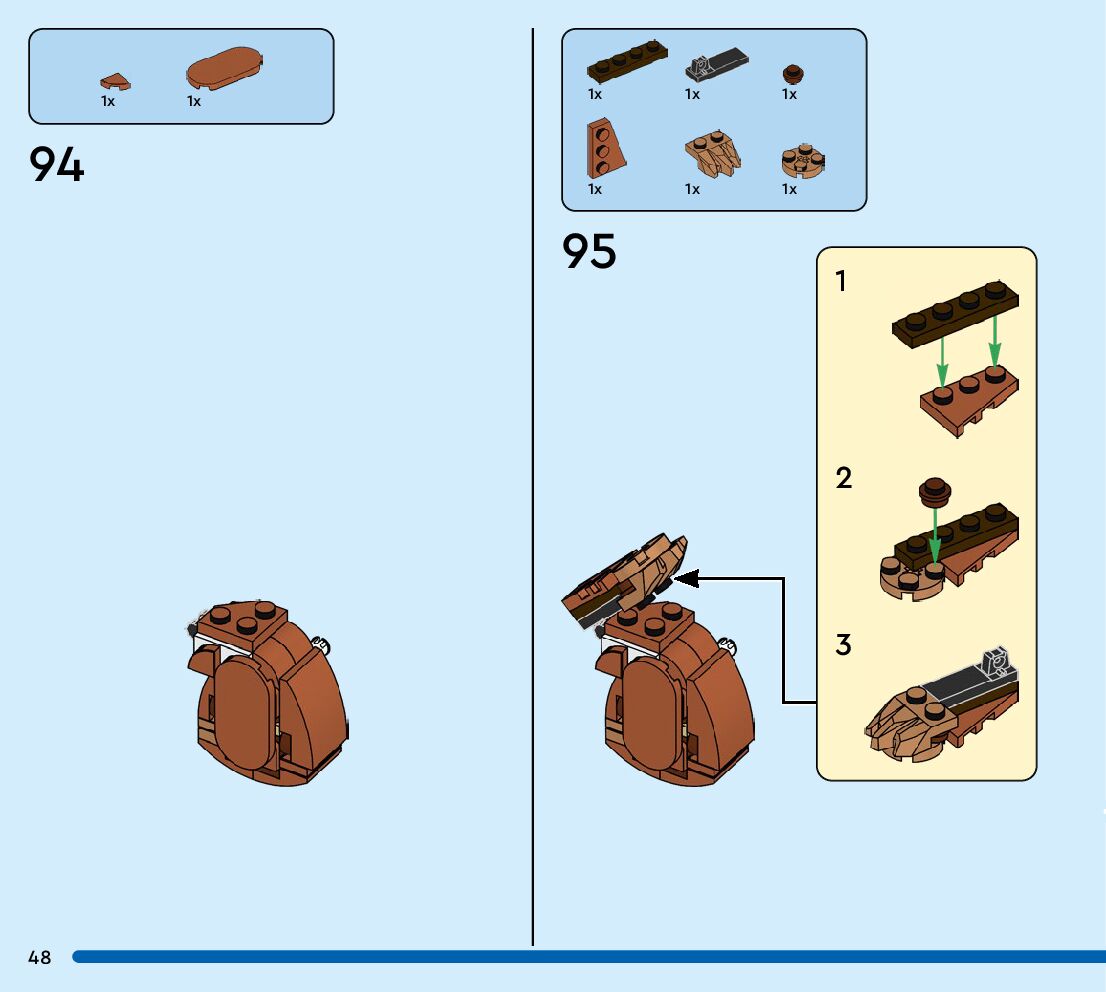 1x 1x

94

1x 1x 1x

1x 1x 1x

95

1

2

3

48