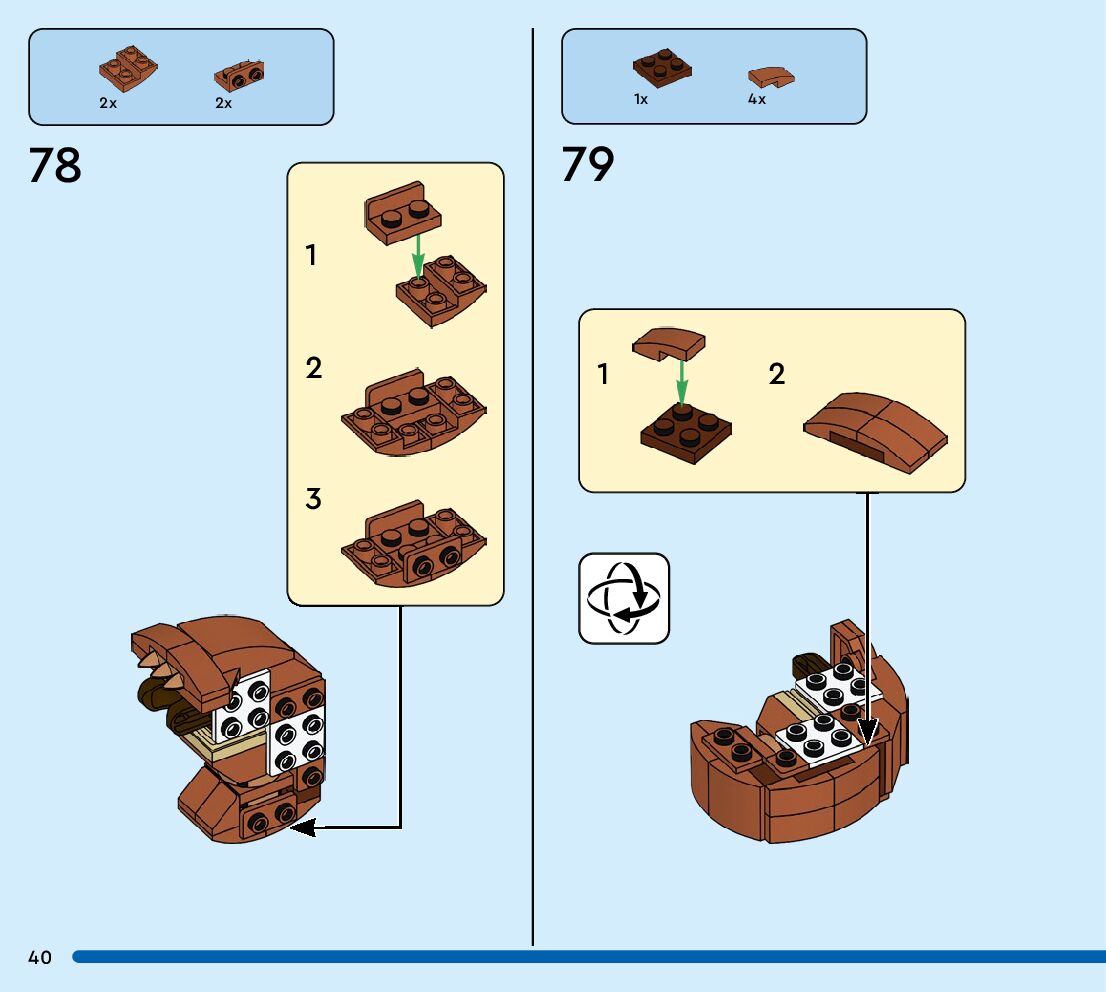 2x 2x

78

1

2

3

1x 4x

79

1 2

40