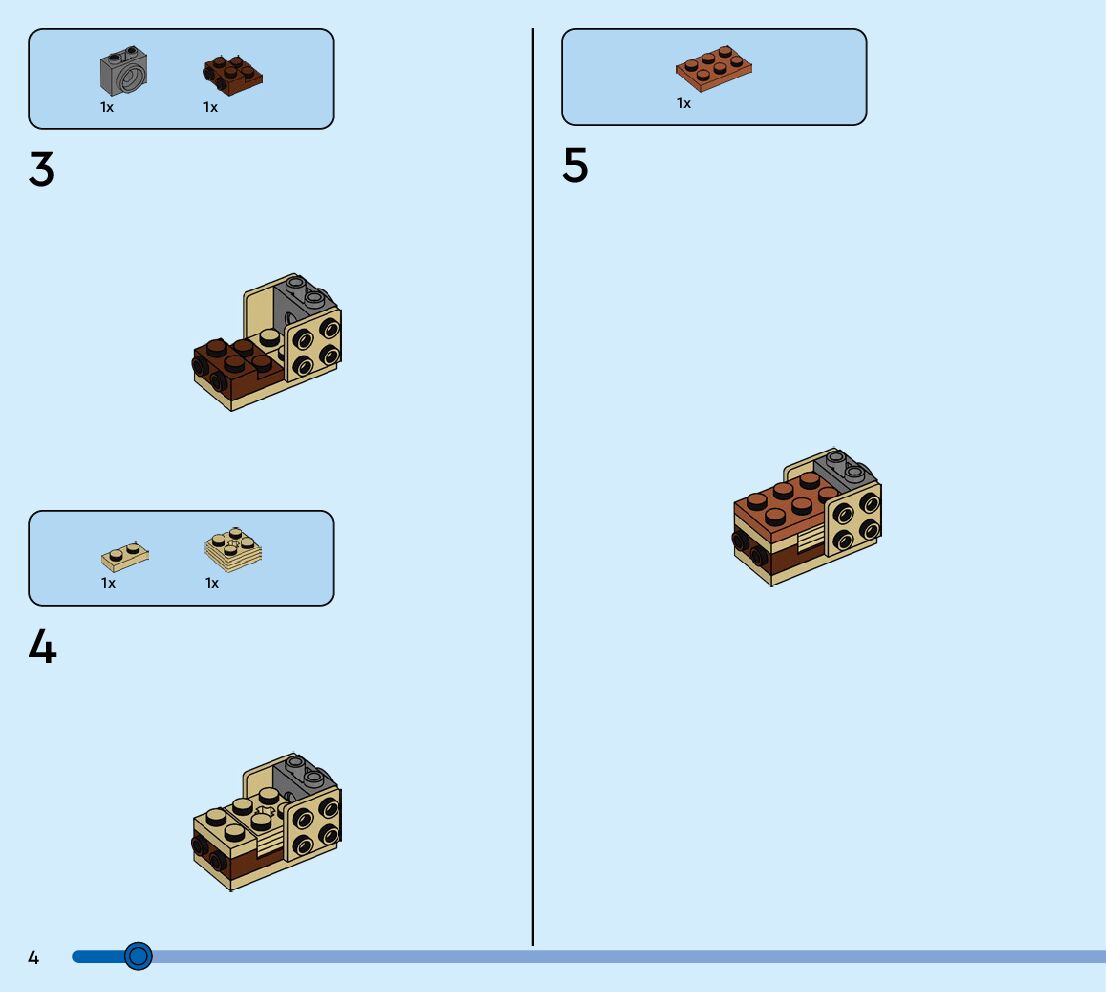 1x 1x

3

1x 1x

4

1x

5

4