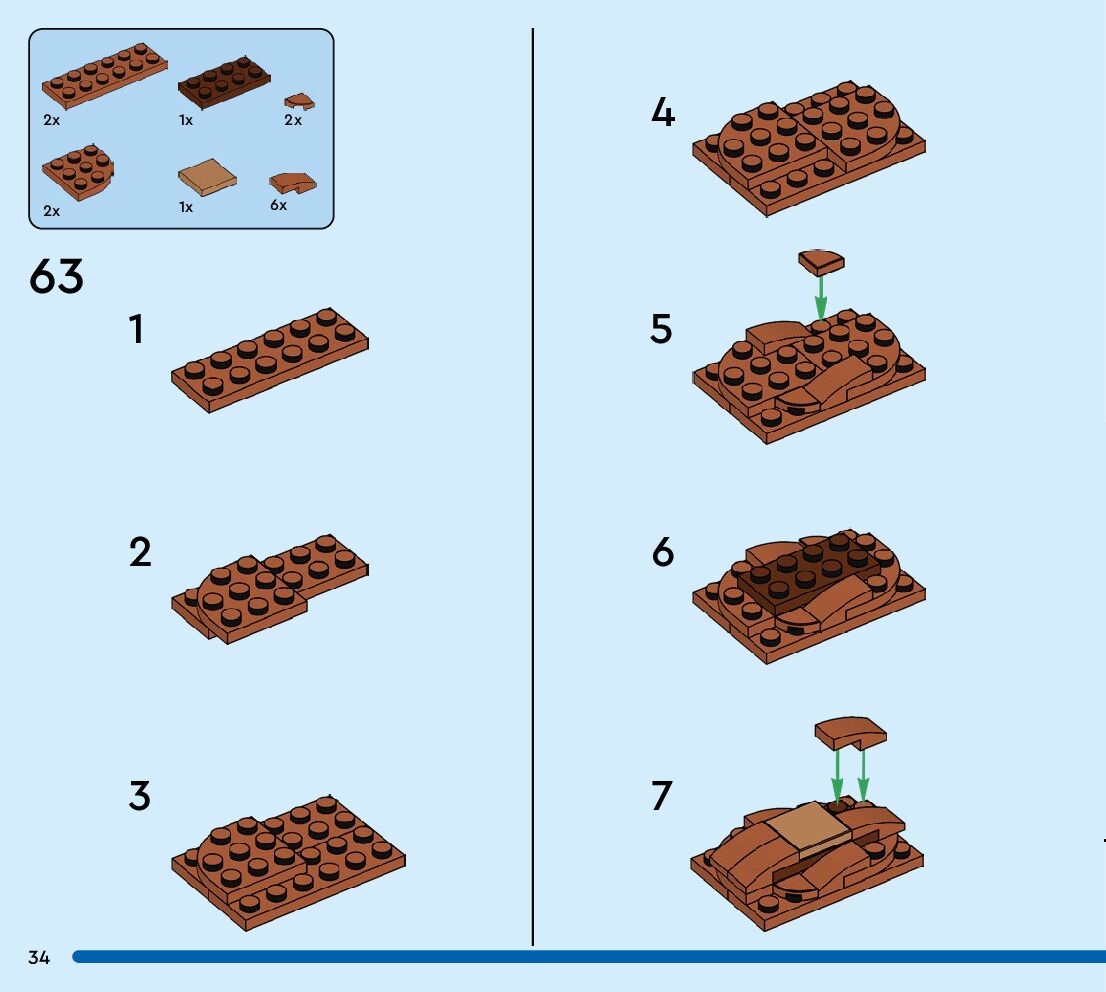 2x
1x
2x
2x
1x
6x

63

1

2

3

4

5

6

7

34