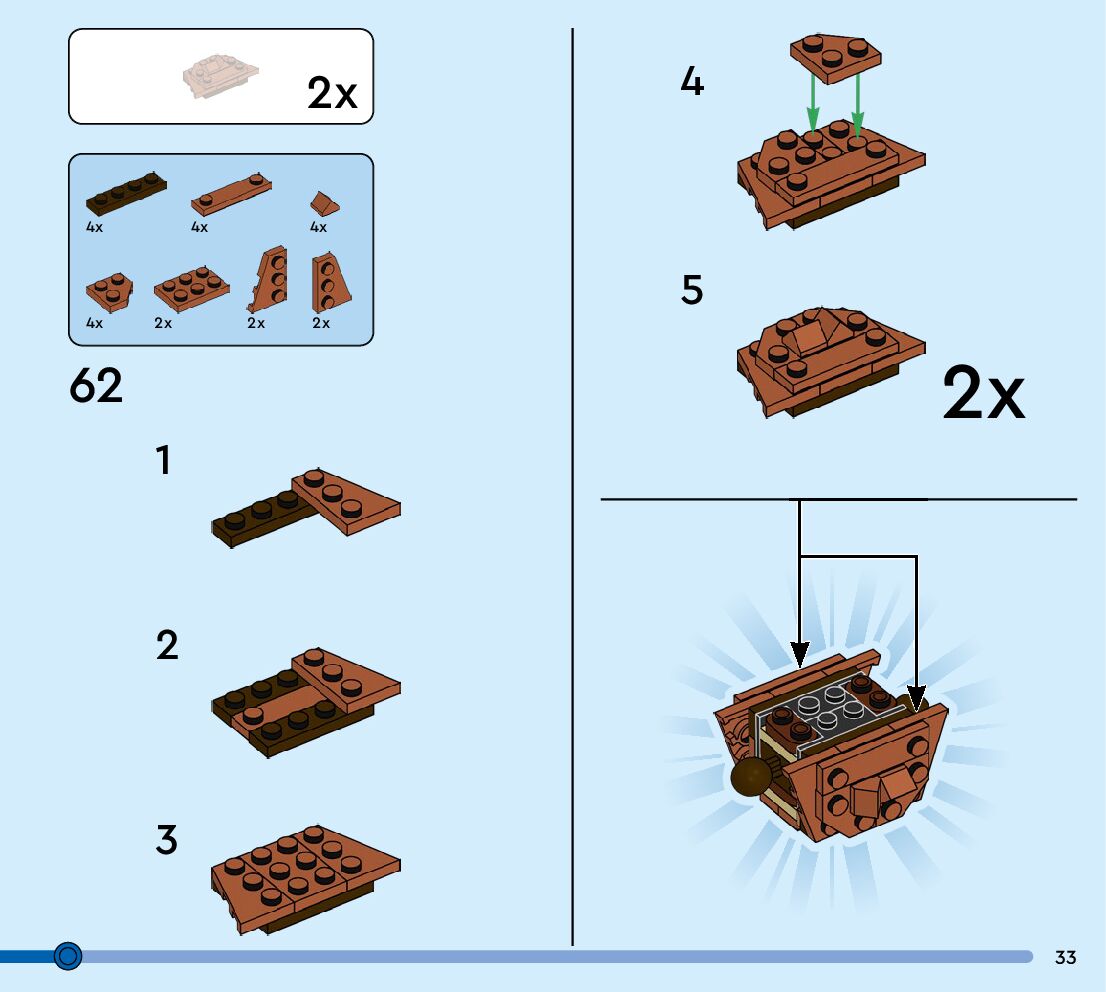 2x

4x 4x 4x

4x 2x 2x 2x

62

1

2

3

4

5

2x

33