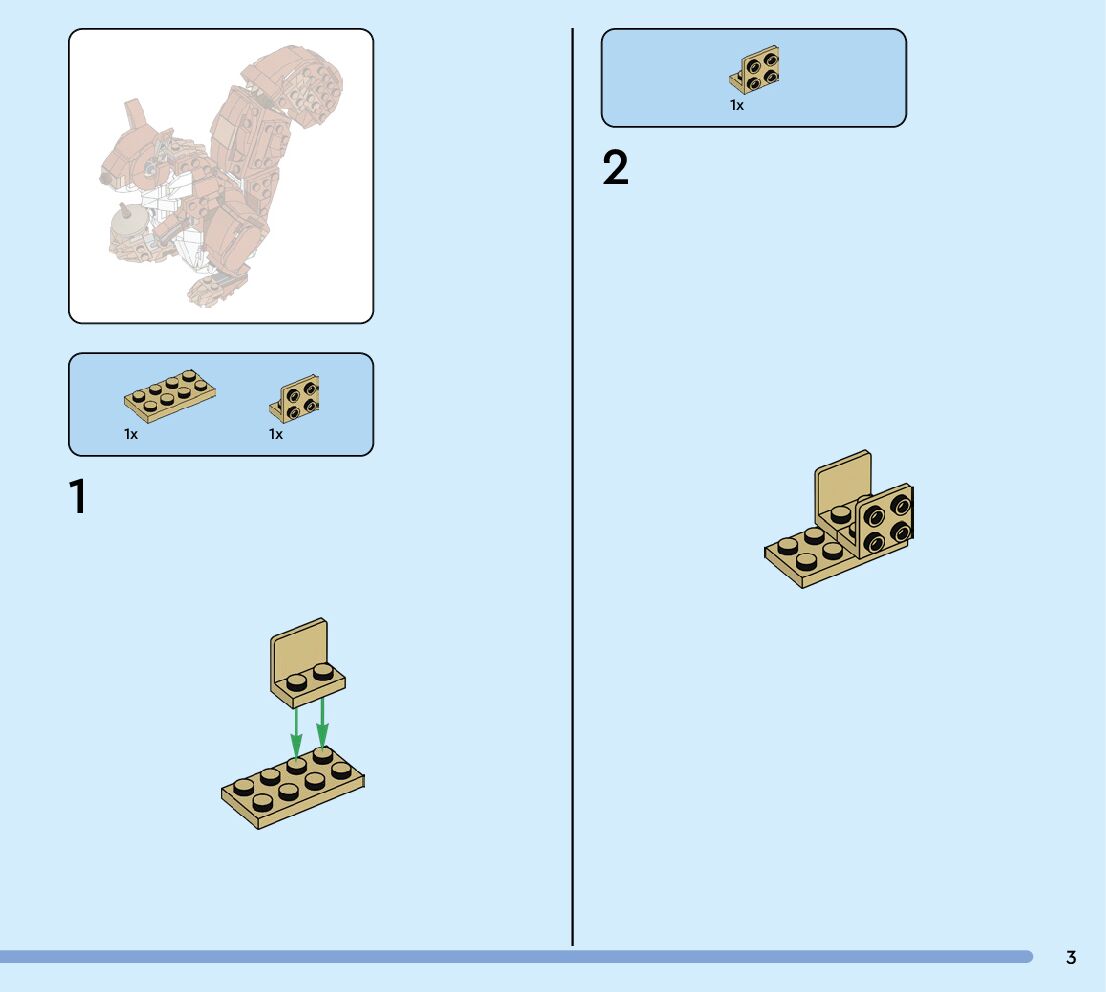 1x 1x

1

1x

2

3