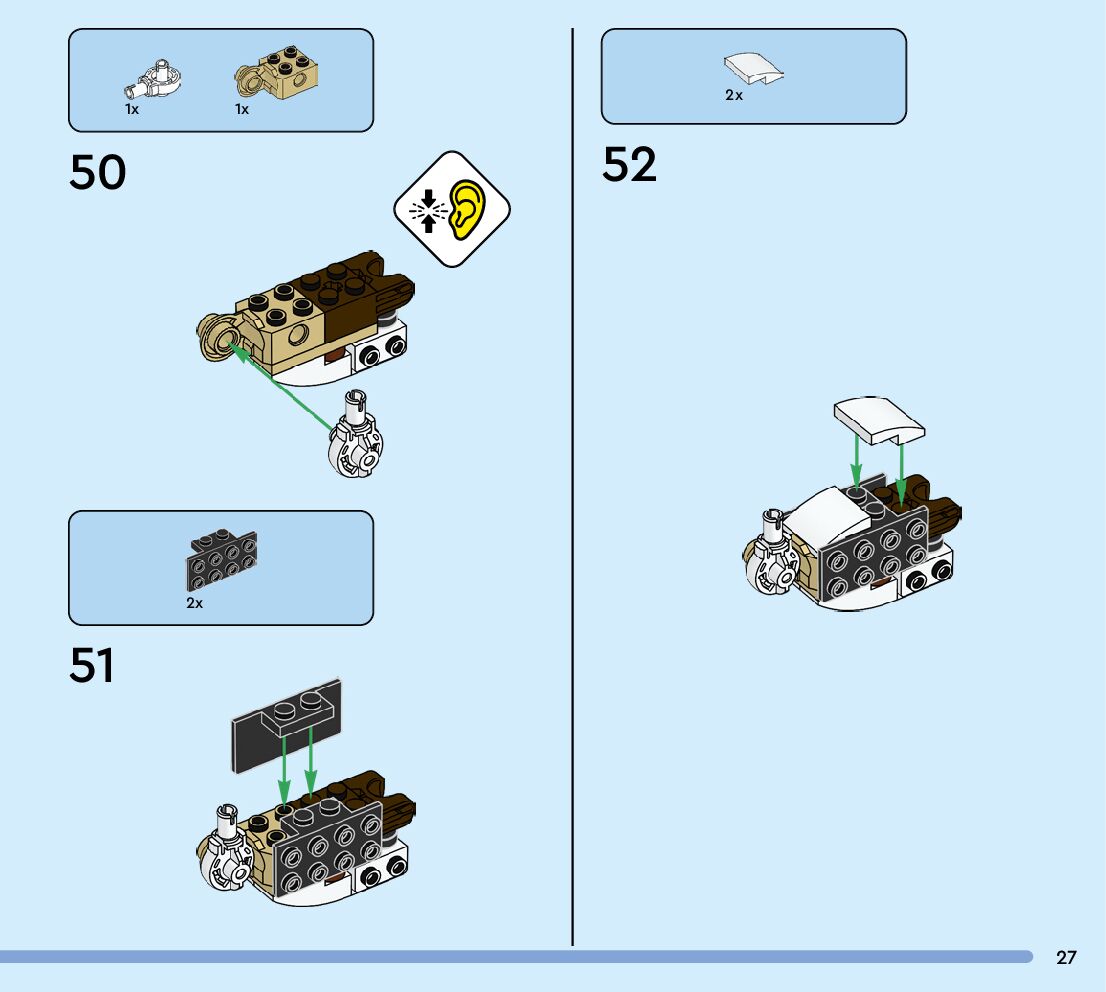 1x
1x

50

2x

51

2x

52

27