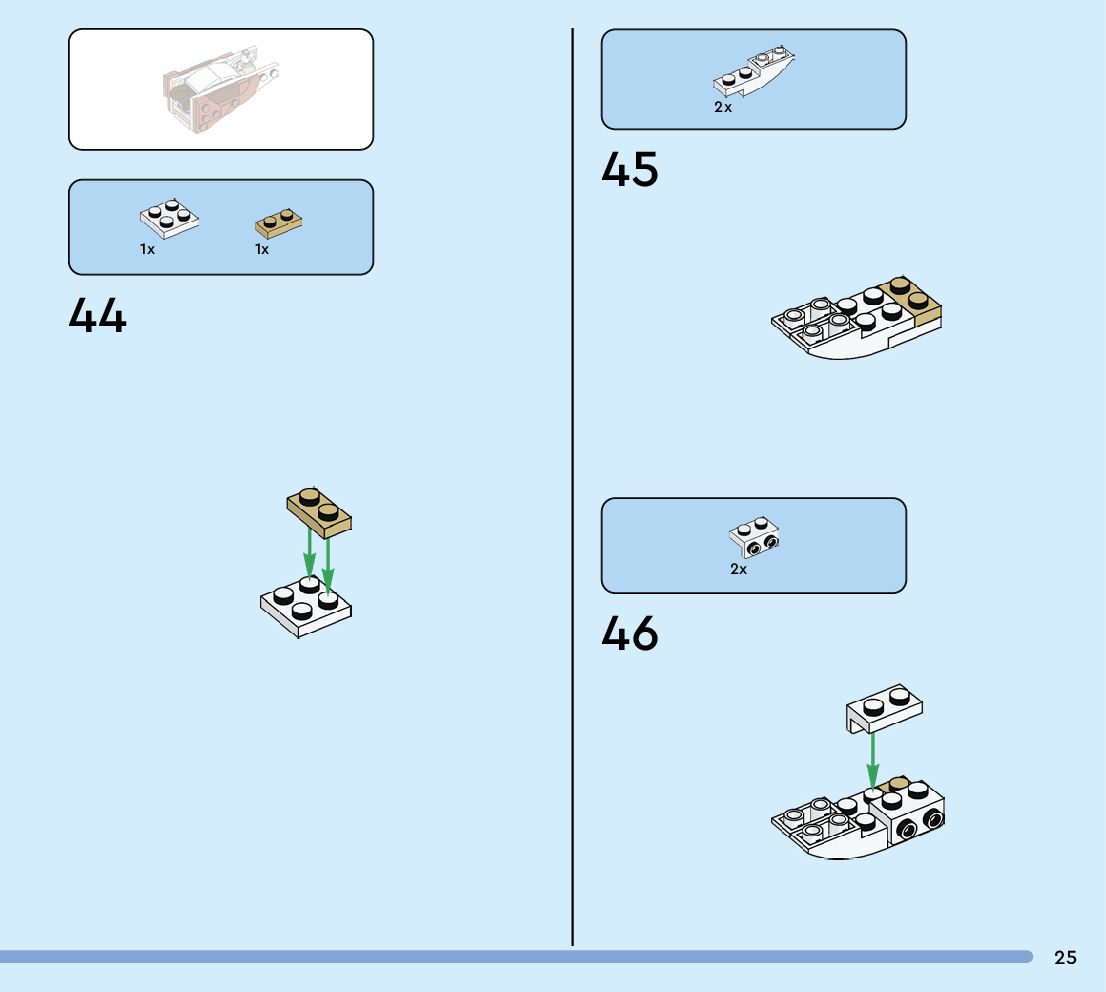 1x 1x

44

2x

45

2x

46

25