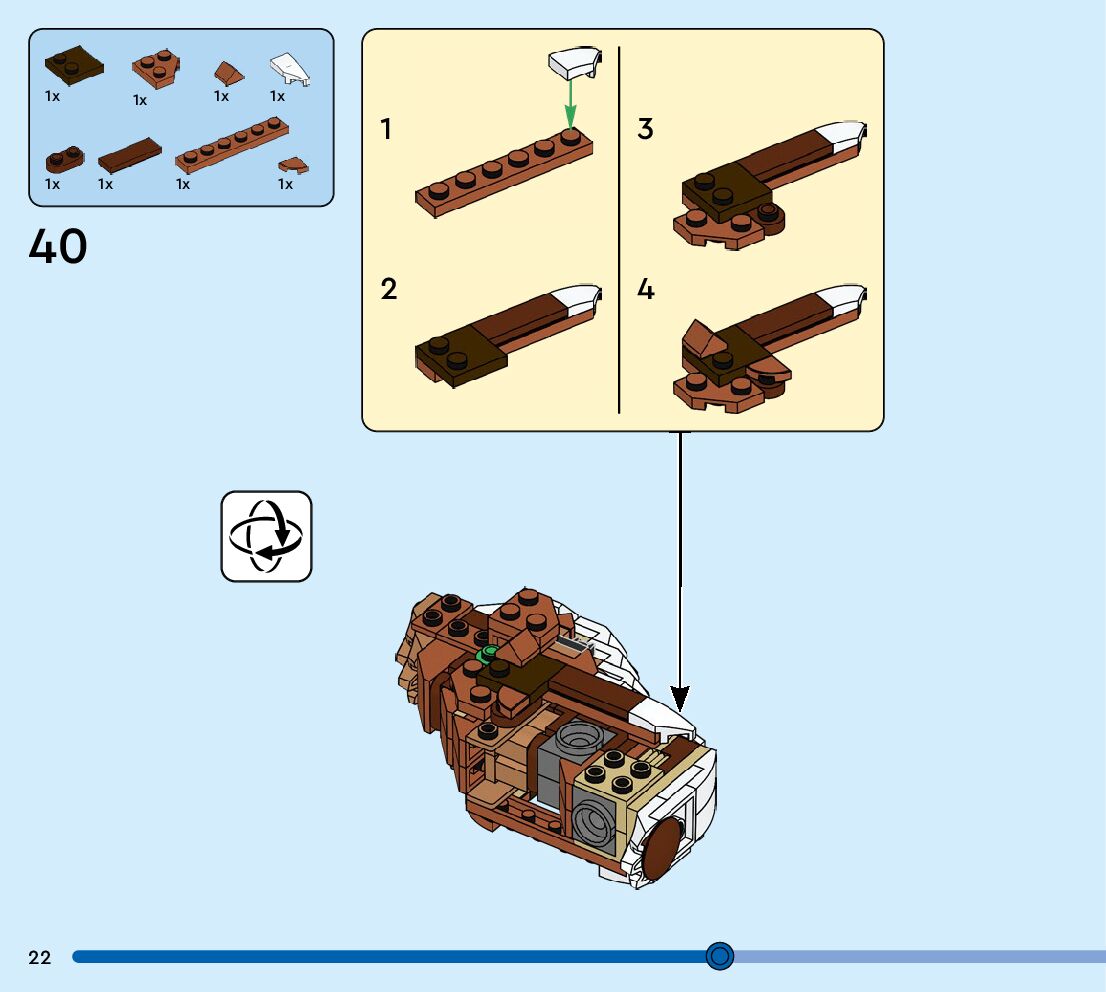 1x 1x 1x 1x

1x 1x 1x 1x

40

1

2

3

4

22