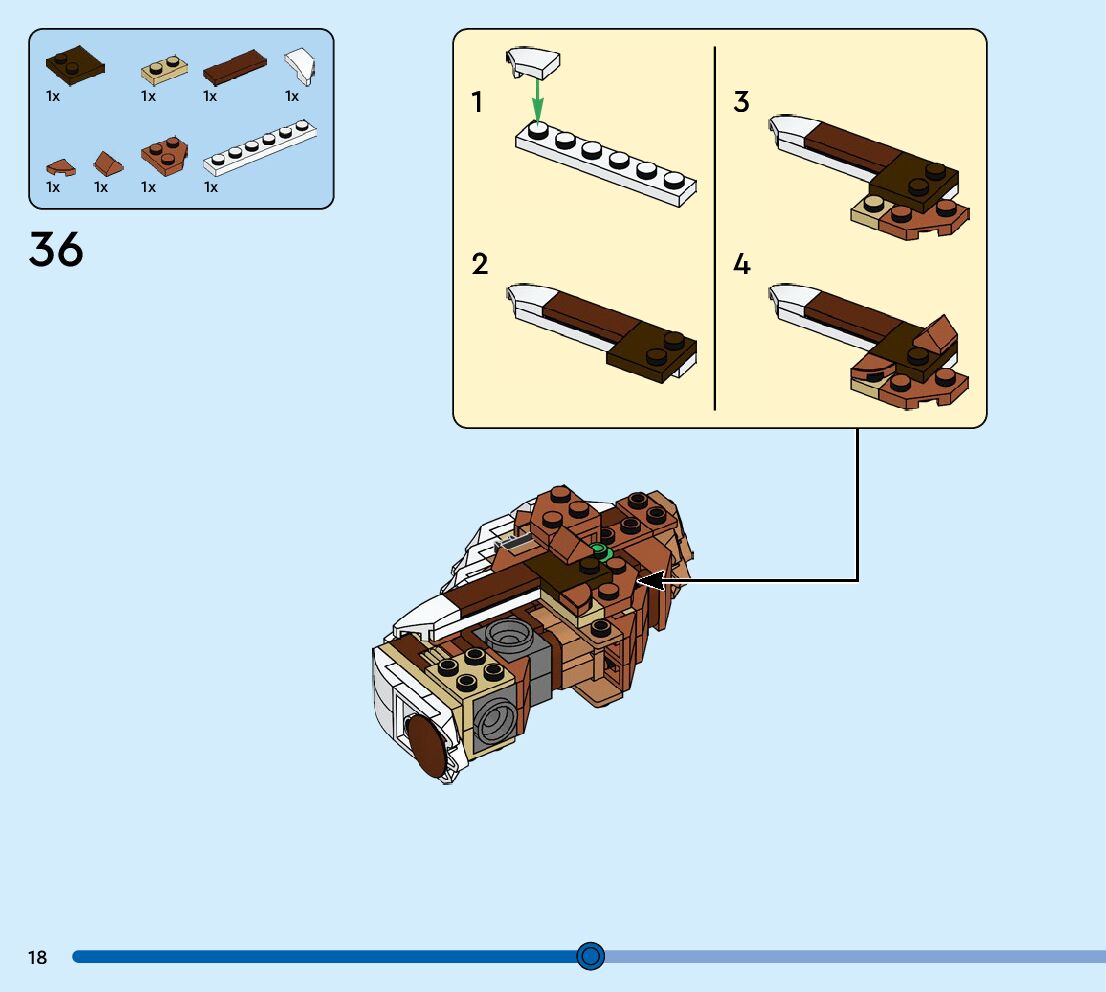 1x 1x 1x 1x

1x 1x 1x 1x

36

1

2

3

4

18