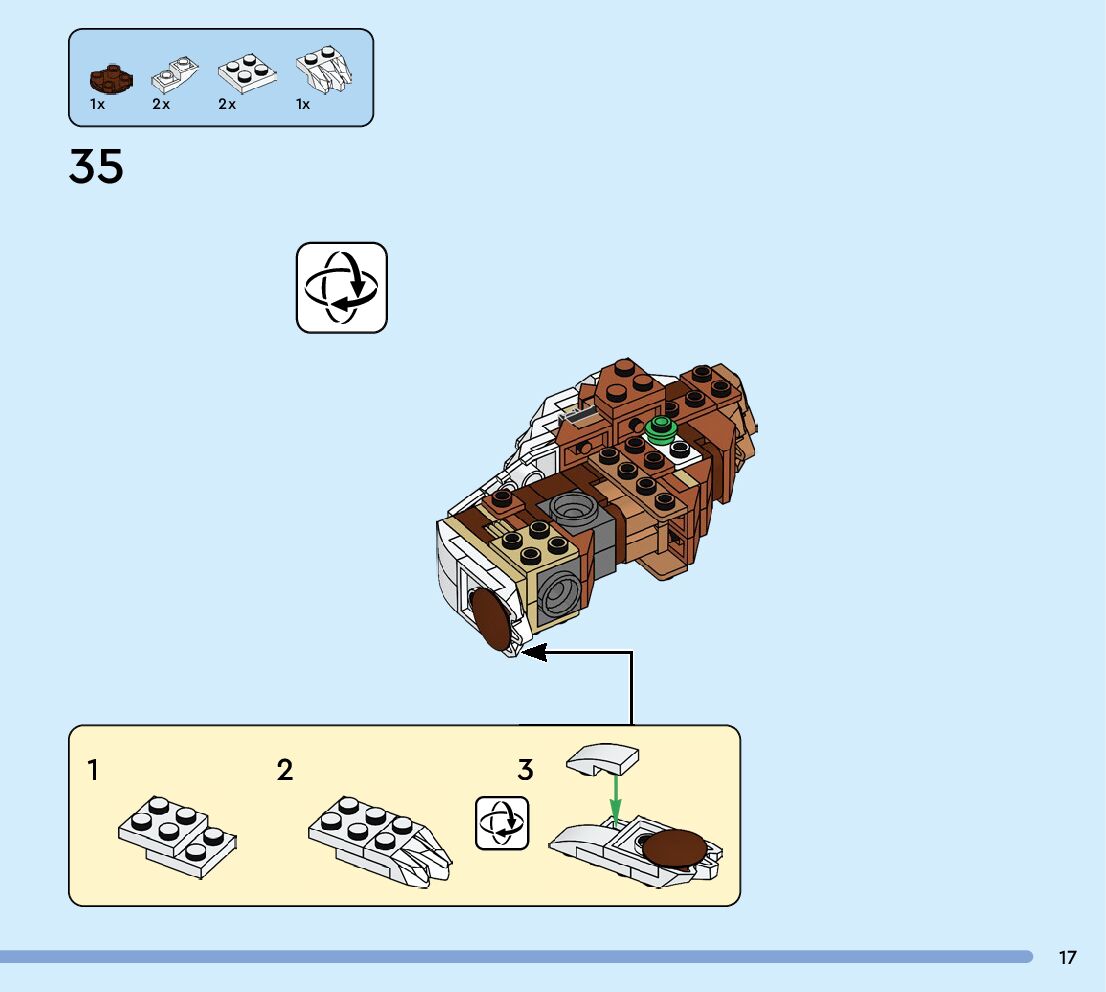 1x 2x 2x 1x

35

1

2

3

17