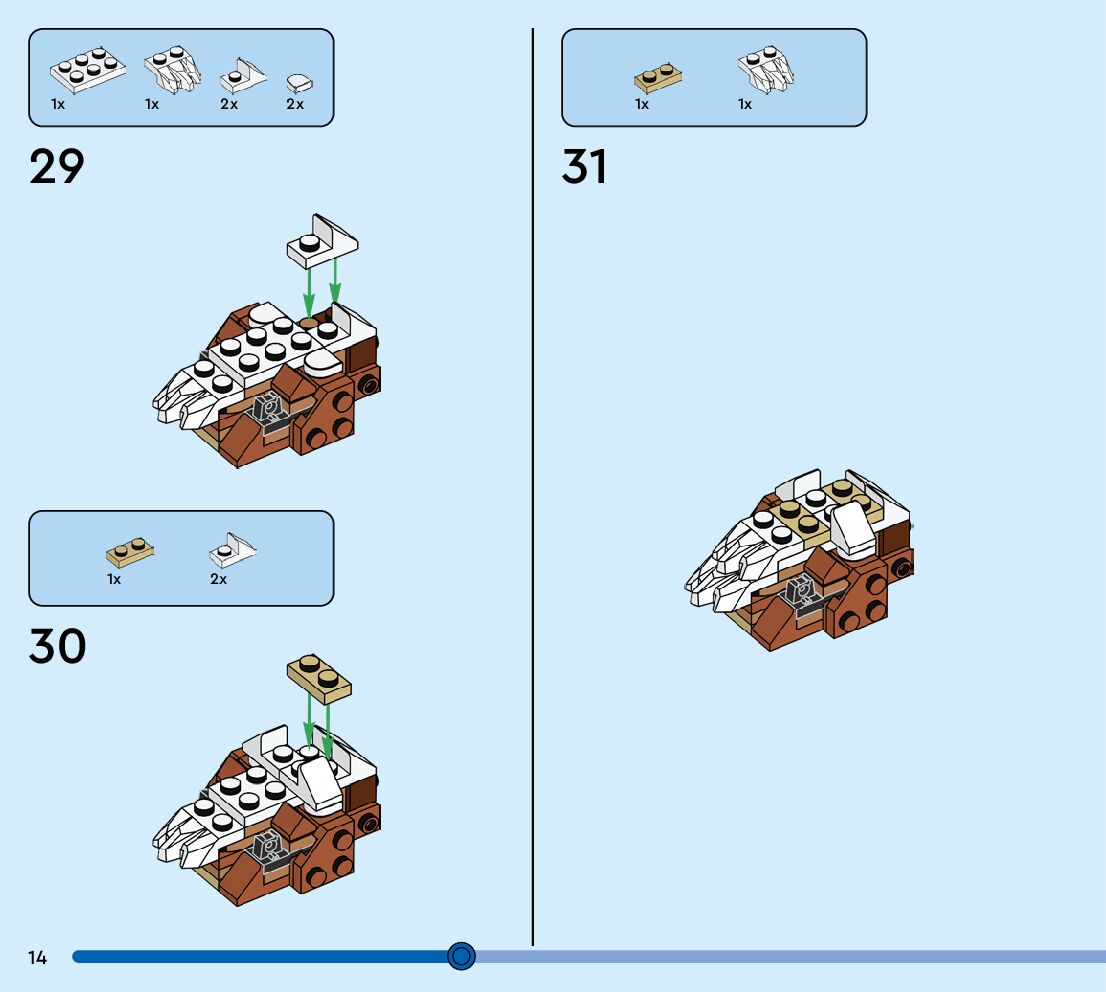 1x 1x 2x 2x

29

1x 2x

30

1x 1x

31

14