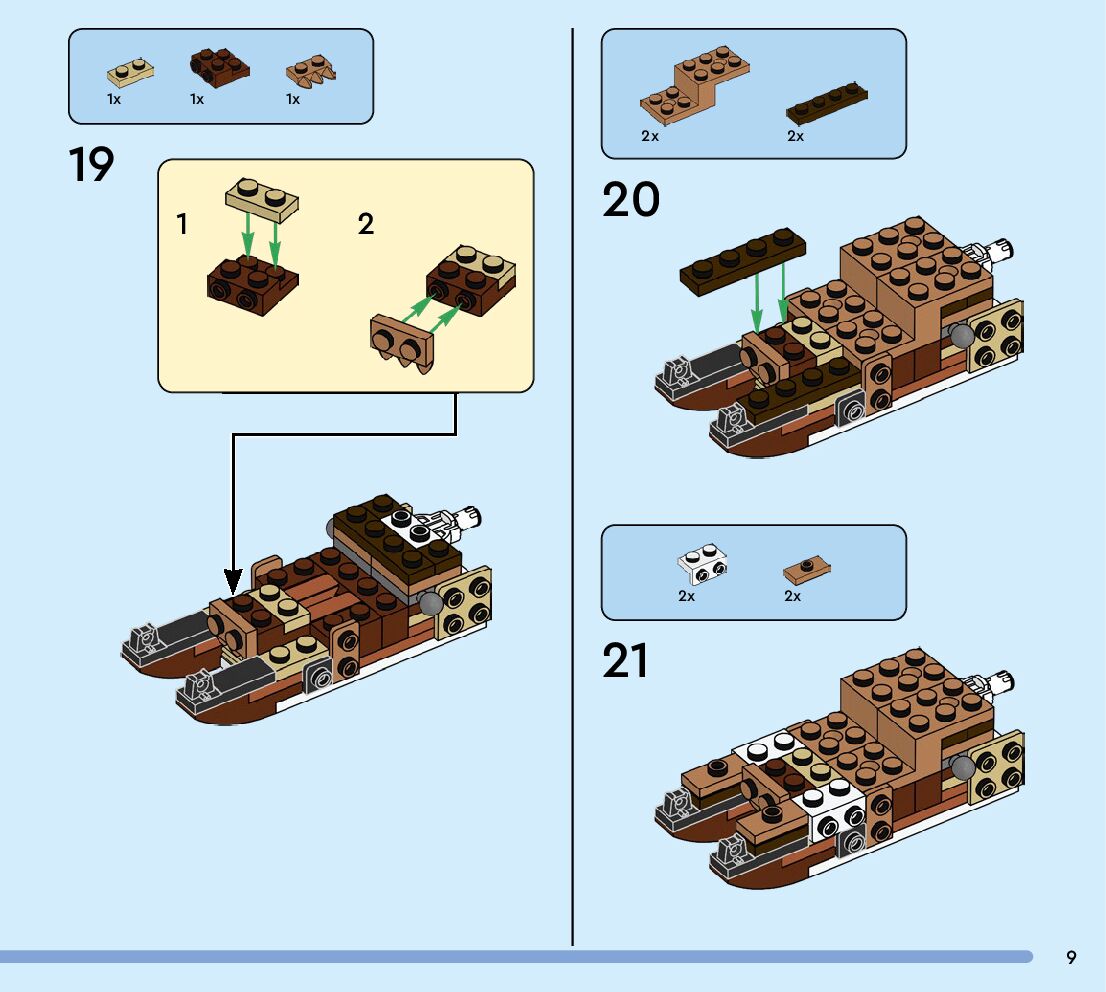 1x 1x 1x

19

1

2

2x 2x

20

2x 2x

21

9